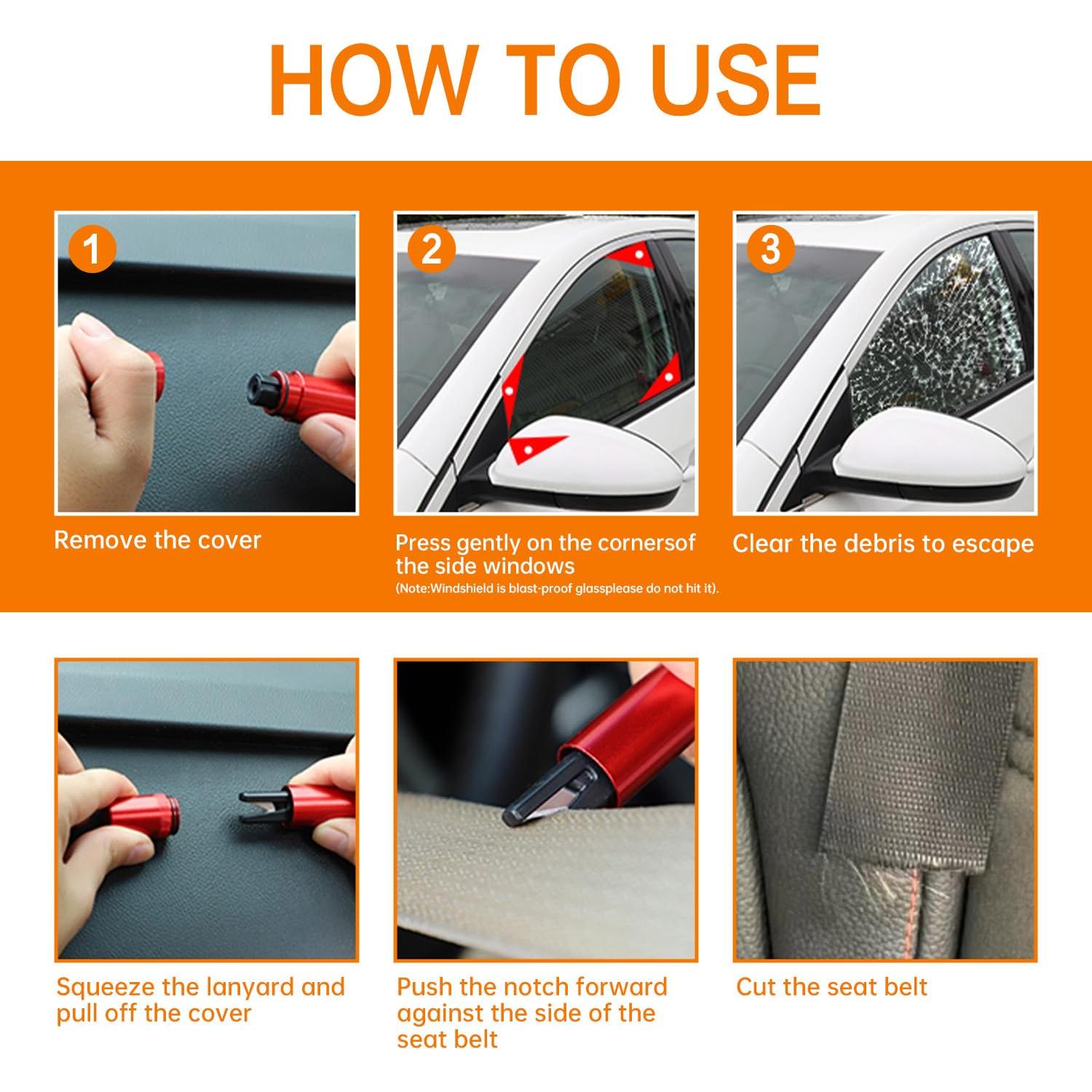 HOW TO USE

1

Remove the cover

2

Press gently on the cornersof the side windows

(Note:Windshield is blast-proof glassplease do not hit it).

3

Clear the debris to escape

Squeeze the lanyard and pull off the cover

Push the notch forward against the side of the seat belt

Cut the seat belt