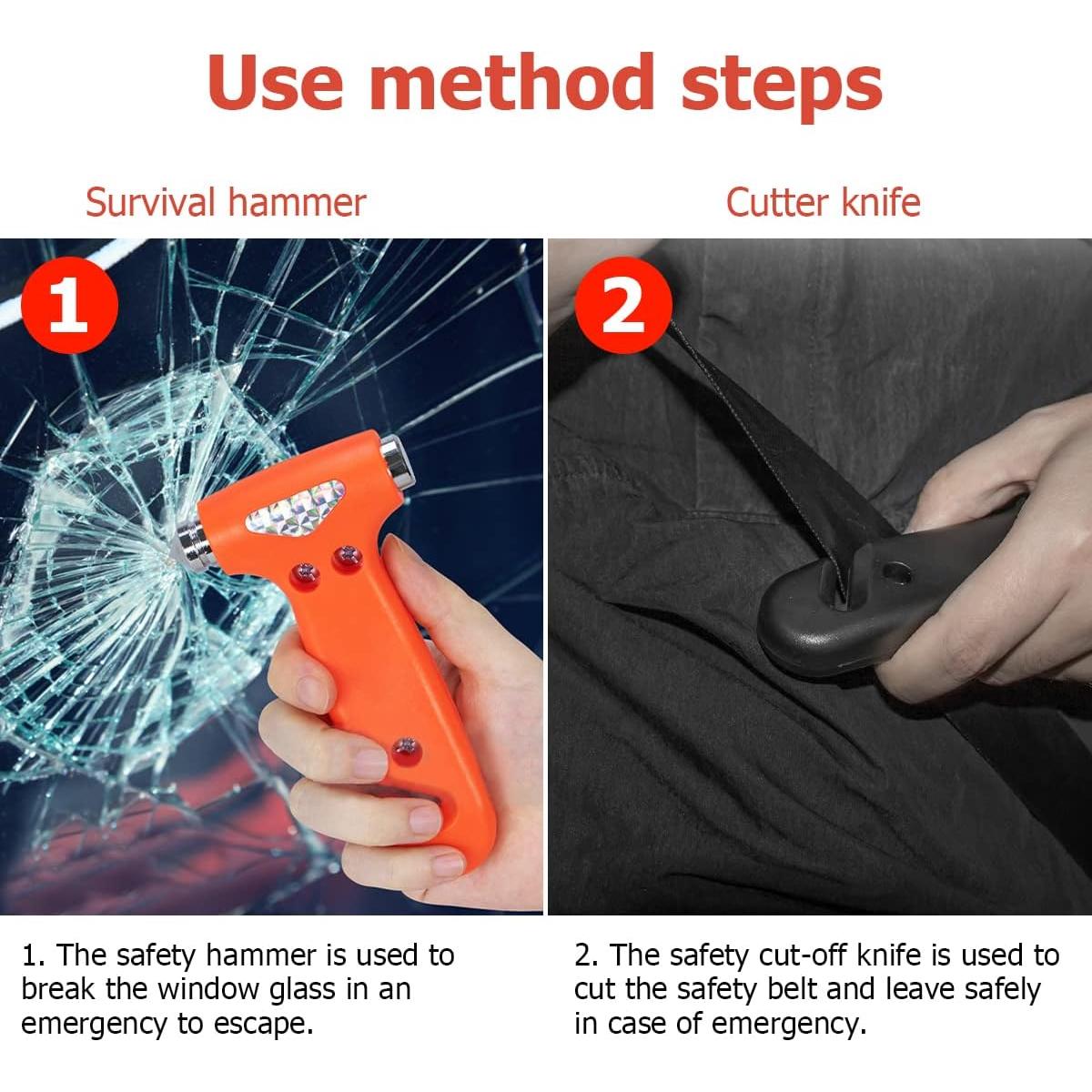 Use method steps

Survival hammer

1

1. The safety hammer is used to break the window glass in an emergency to escape.

Cutter knife

2

2. The safety cut-off knife is used to cut the safety belt and leave safely in case of emergency.