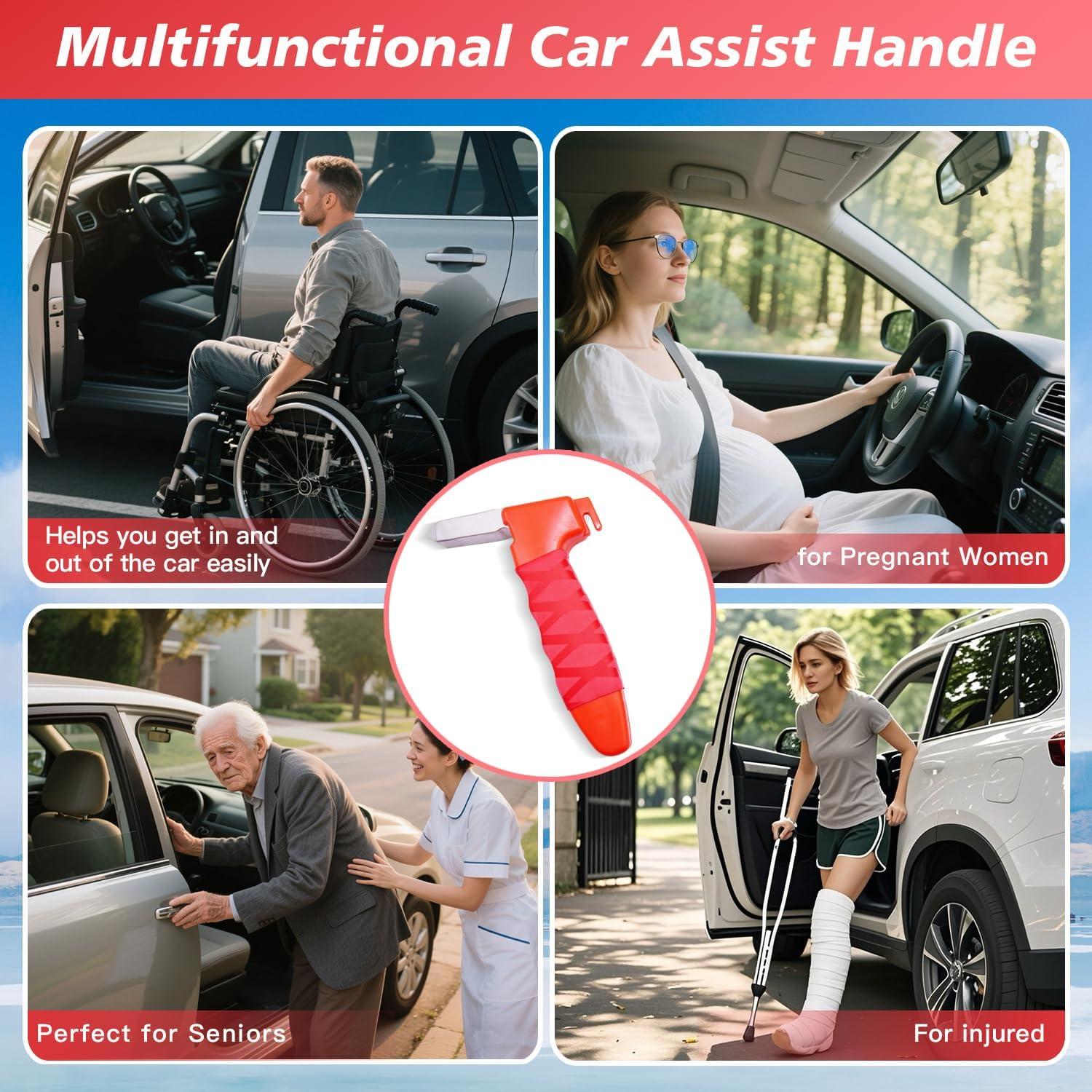 Multifunctional Car Assist Handle

Helps you get in and out of the car easily

for Pregnant Women

Perfect for Seniors

For injured