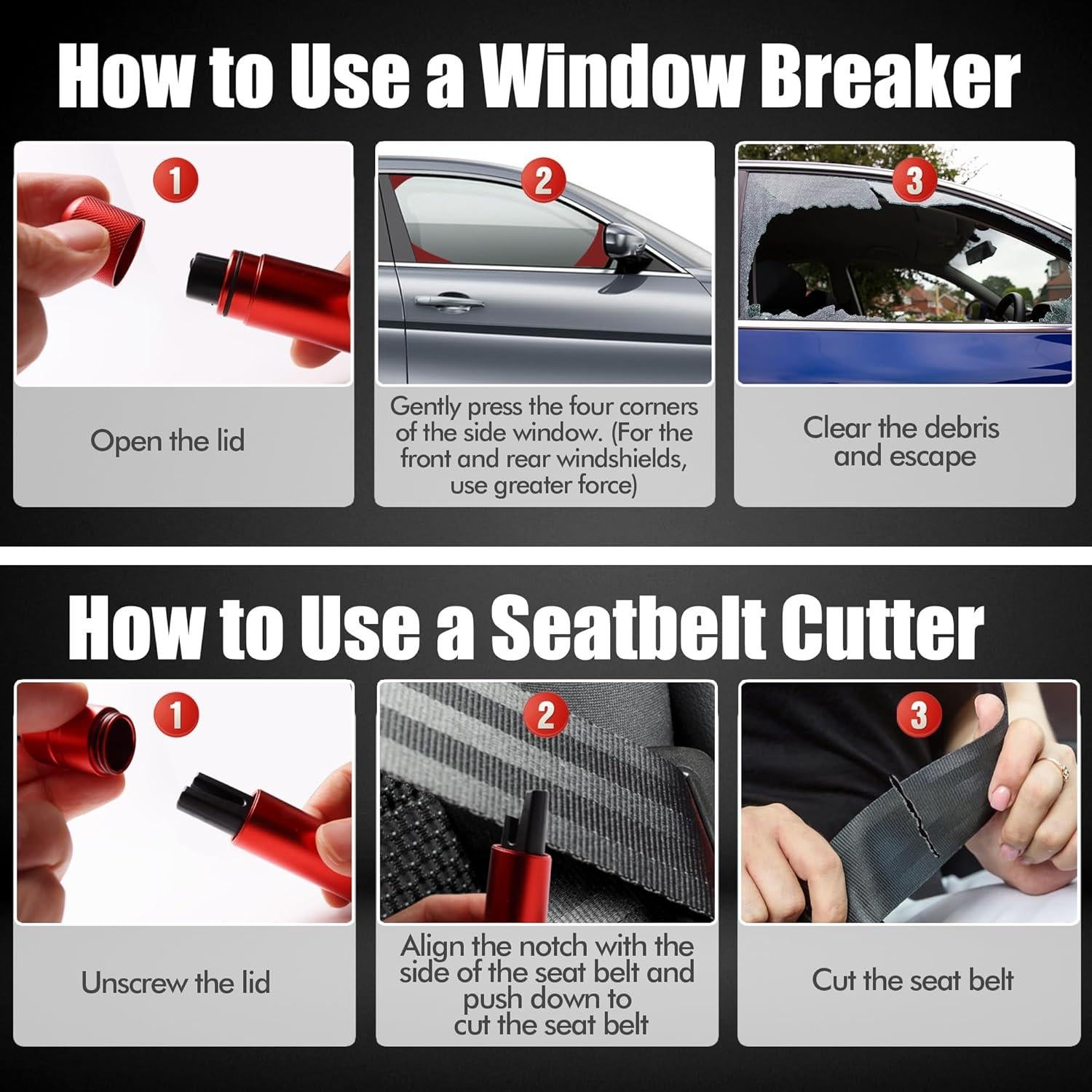 How to Use a Window Breaker

1

Open the lid

2

Gently press the four corners of the side window. (For the front and rear windshields, use greater force)

3

Clear the debris and escape

How to Use a Seatbelt Cutter

1

Unscrew the lid

2

Align the notch with the side of the seat belt and push down to cut the seat belt

3

Cut the seat belt