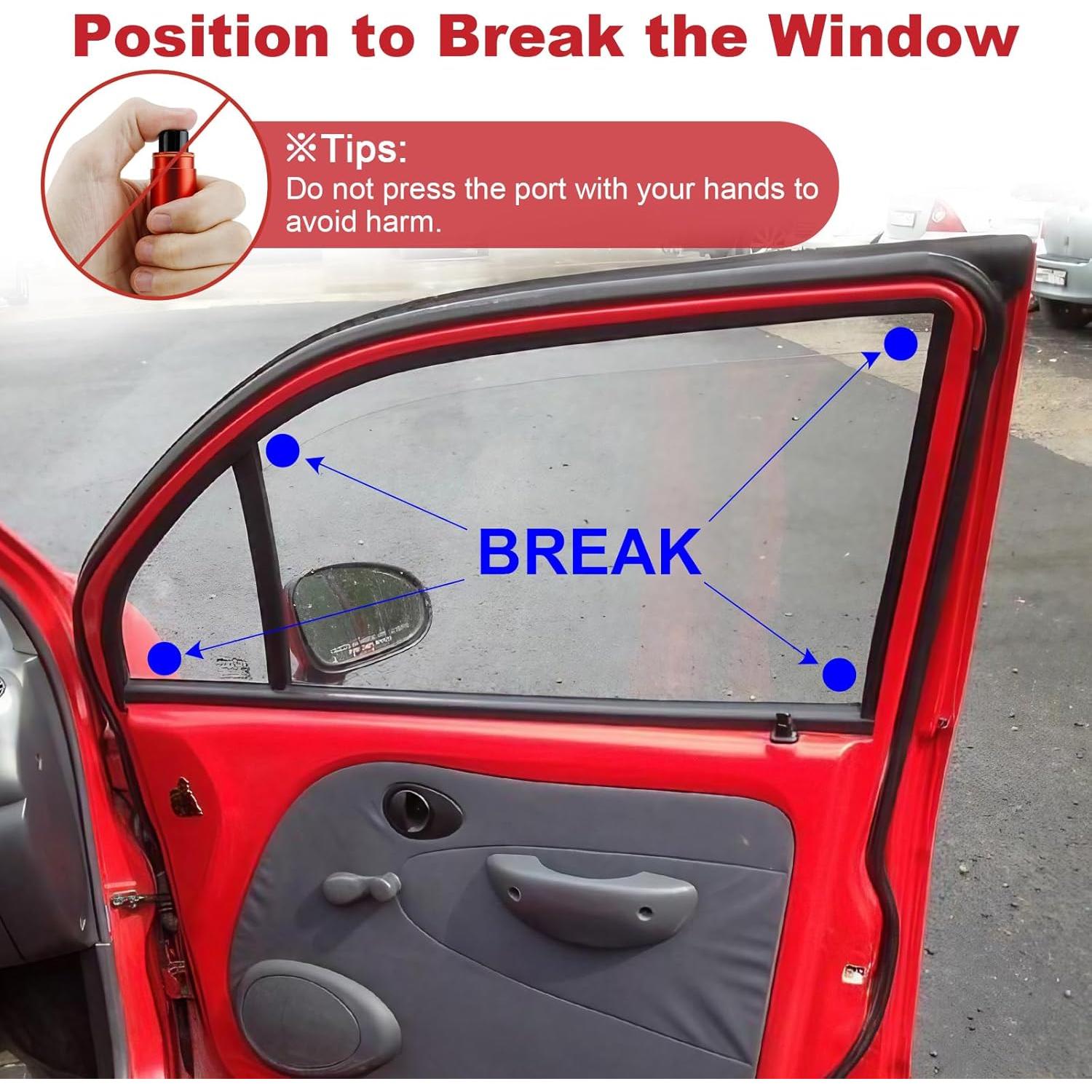 Position to Break the Window

※Tips:
Do not press the port with your hands to avoid harm.

BREAK