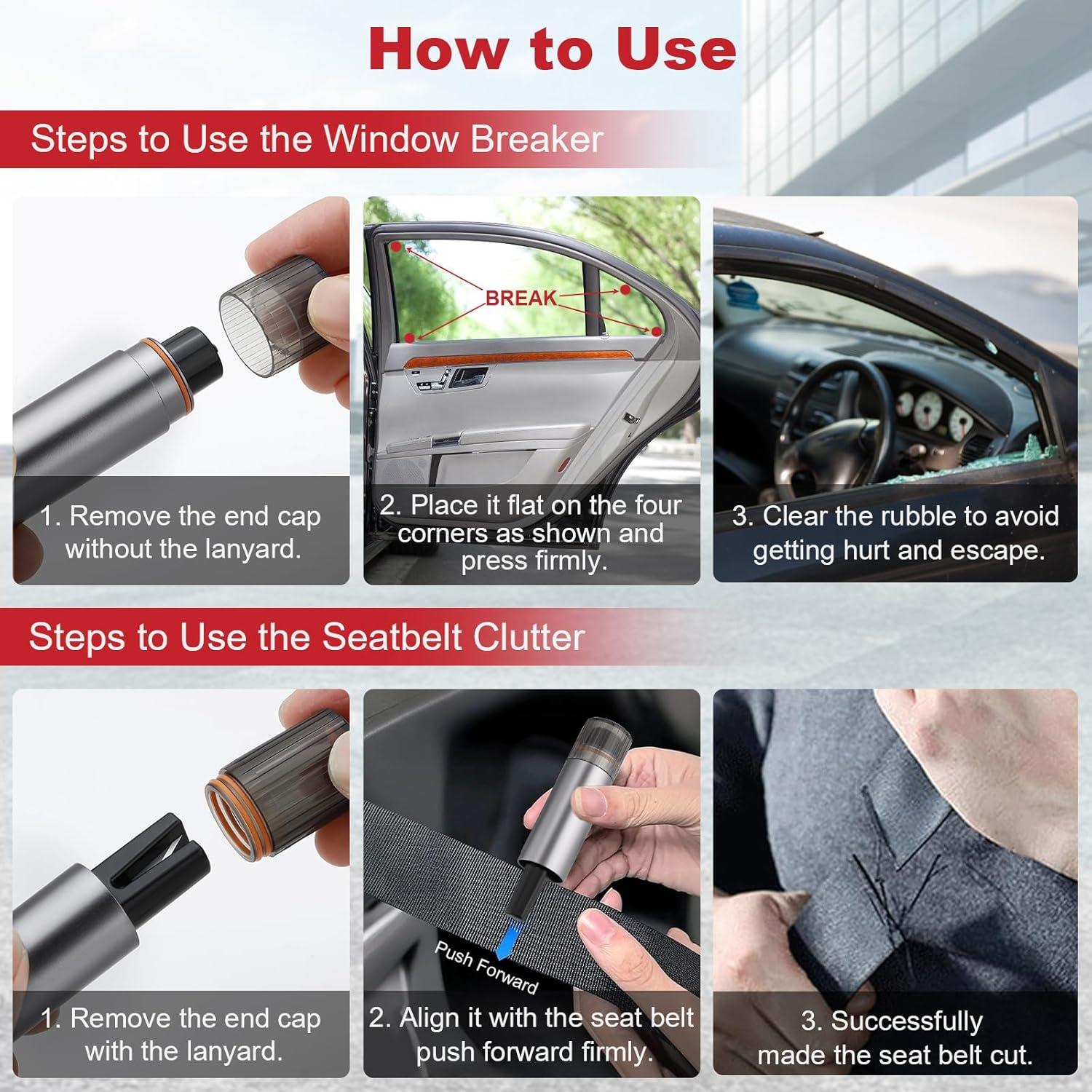 How to Use

Steps to Use the Window Breaker

1. Remove the end cap without the lanyard.

BREAK

2. Place it flat on the four corners as shown and press firmly.

3. Clear the rubble to avoid getting hurt and escape.

Steps to Use the Seatbelt Clutter

1. Remove the end cap with the lanyard.

Push Forward

2. Align it with the seat belt push forward firmly.

3. Successfully made the seat belt cut.