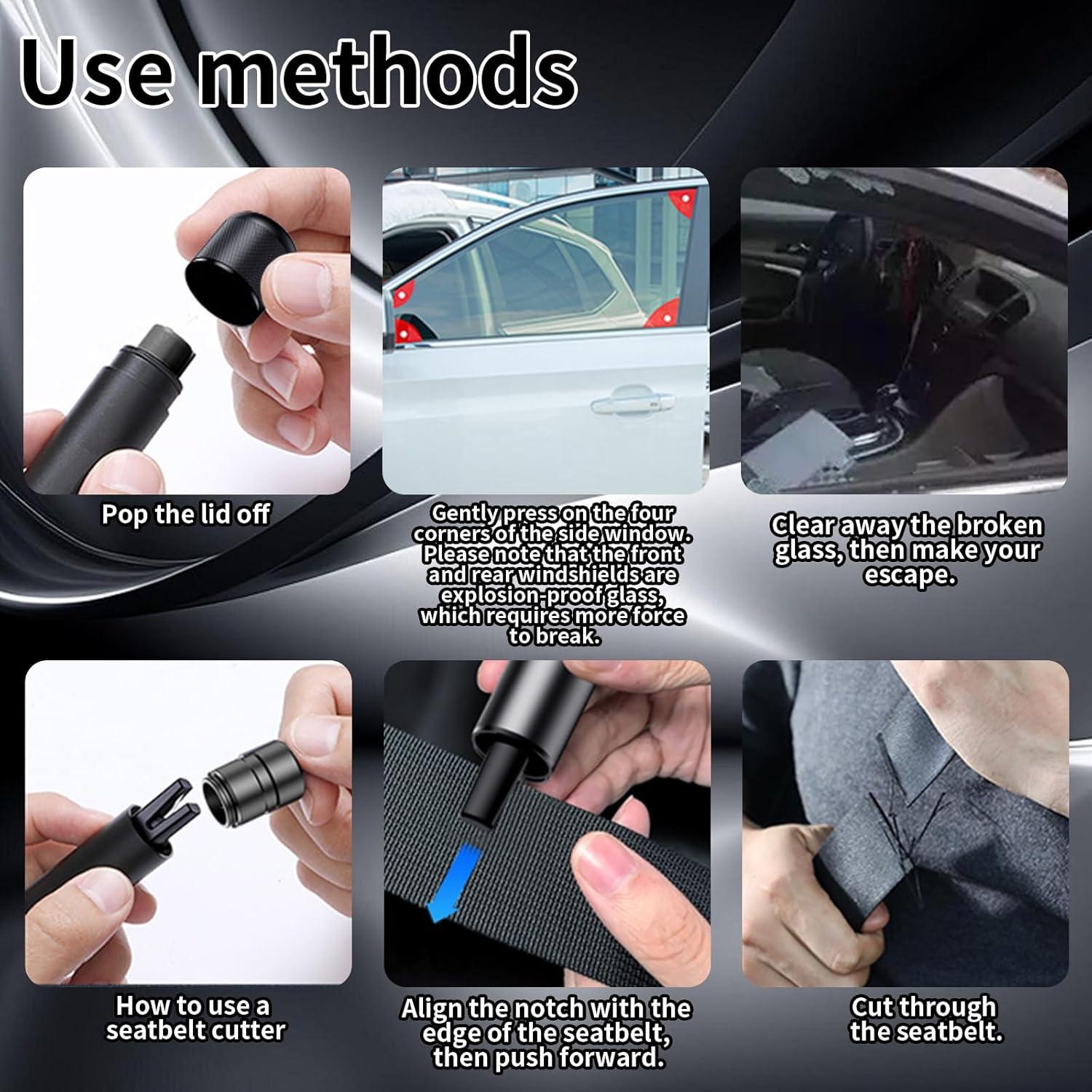 Use methods

Pop the lid off

Gently press on the four corners of the side window. Please note that the front and rear windshields are explosion-proof glass, which requires more force to break.

Clear away the broken glass, then make your escape.

How to use a seatbelt cutter

Align the notch with the edge of the seatbelt, then push forward.

Cut through the seatbelt.