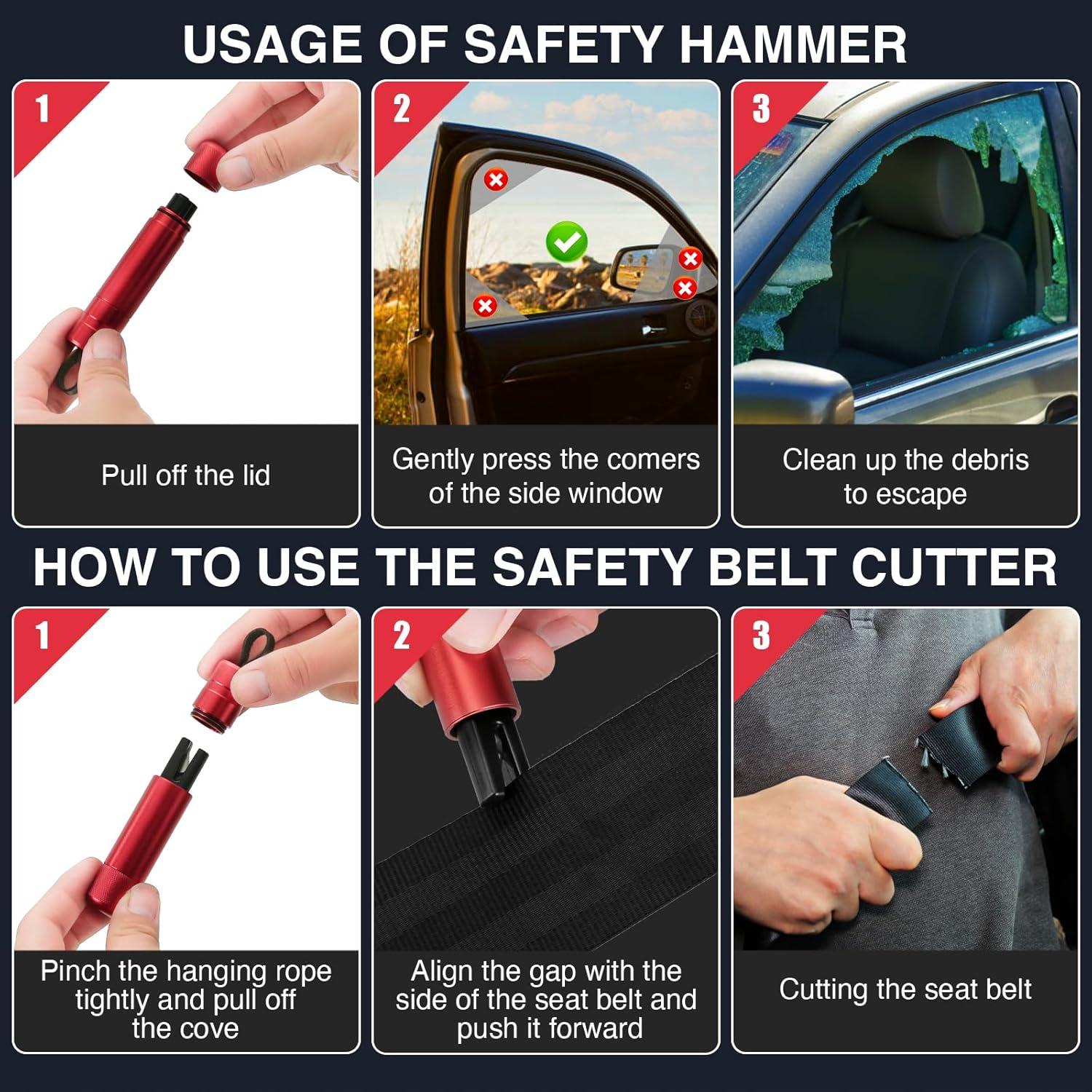 USAGE OF SAFETY HAMMER

1

Pull off the lid

2

Gently press the comers of the side window

3

Clean up the debris to escape

HOW TO USE THE SAFETY BELT CUTTER

1

Pinch the hanging rope tightly and pull off the cove

2

Align the gap with the side of the seat belt and push it forward

3

Cutting the seat belt