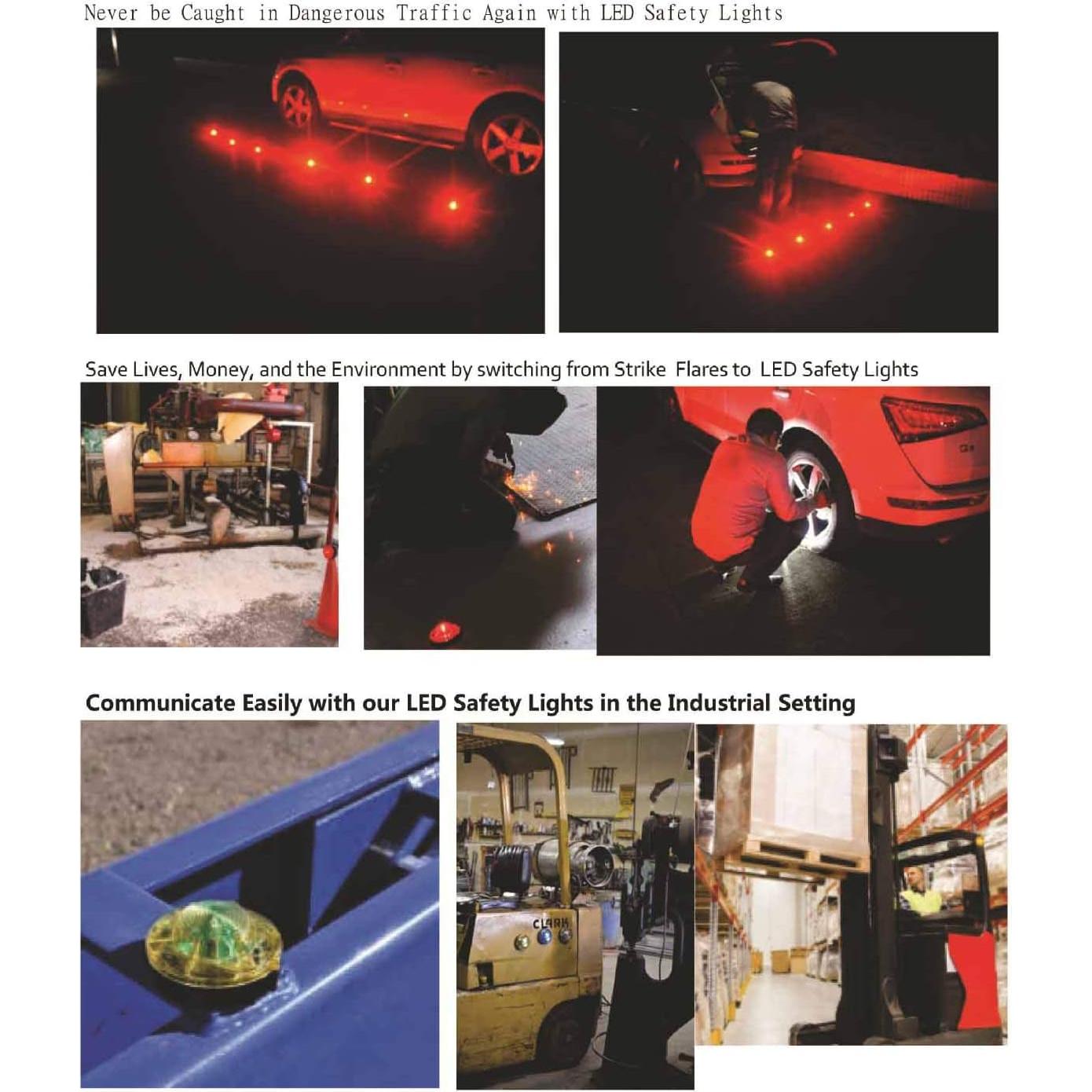 Never be Caught in Dangerous Traffic Again with LED Safety Lights

Save Lives, Money, and the Environment by switching from Strike Flares to LED Safety Lights

Communicate Easily with our LED Safety Lights in the Industrial Setting

CLARK