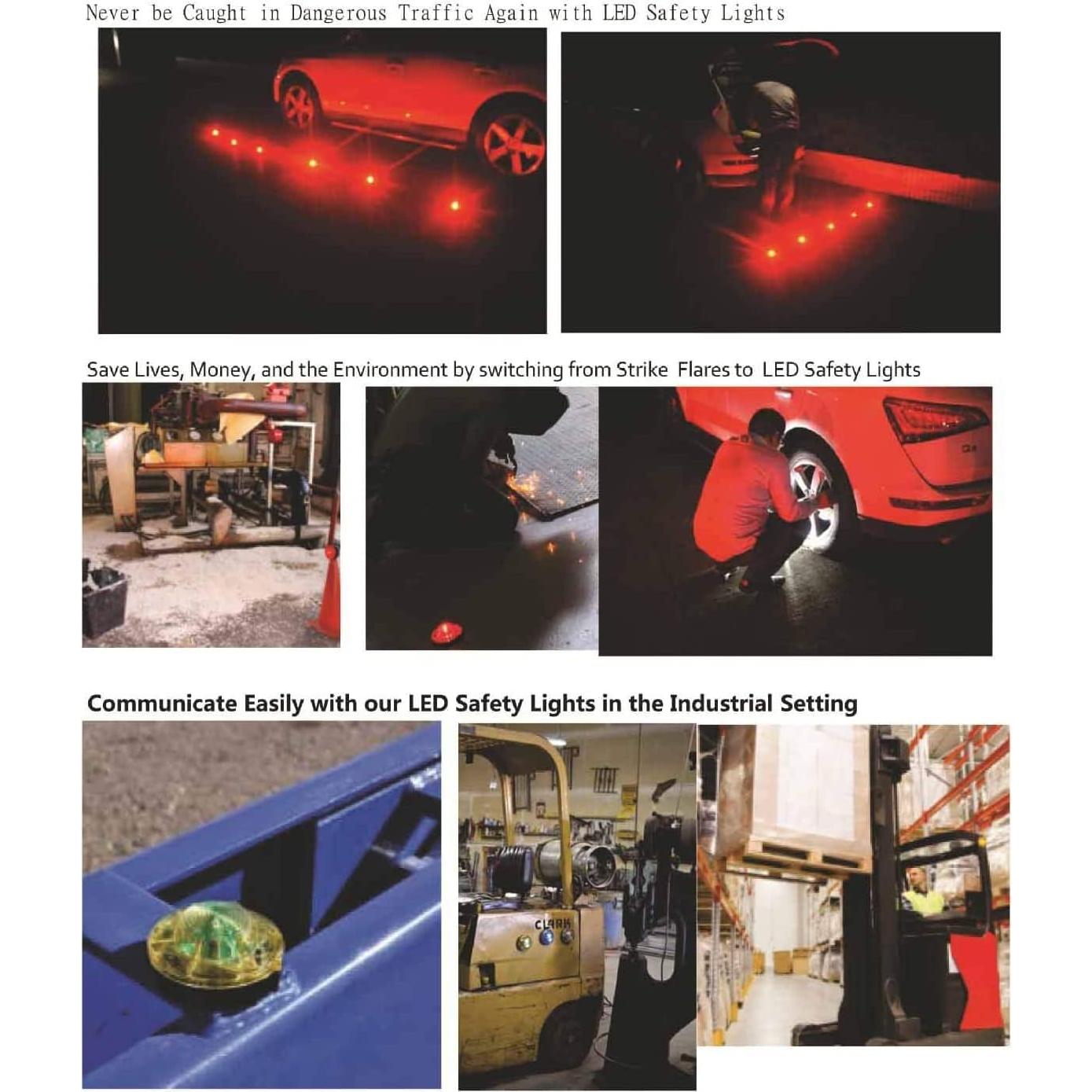 Never be Caught in Dangerous Traffic Again with LED Safety Lights

Save Lives, Money, and the Environment by switching from Strike Flares to LED Safety Lights

Communicate Easily with our LED Safety Lights in the Industrial Setting

CLARK