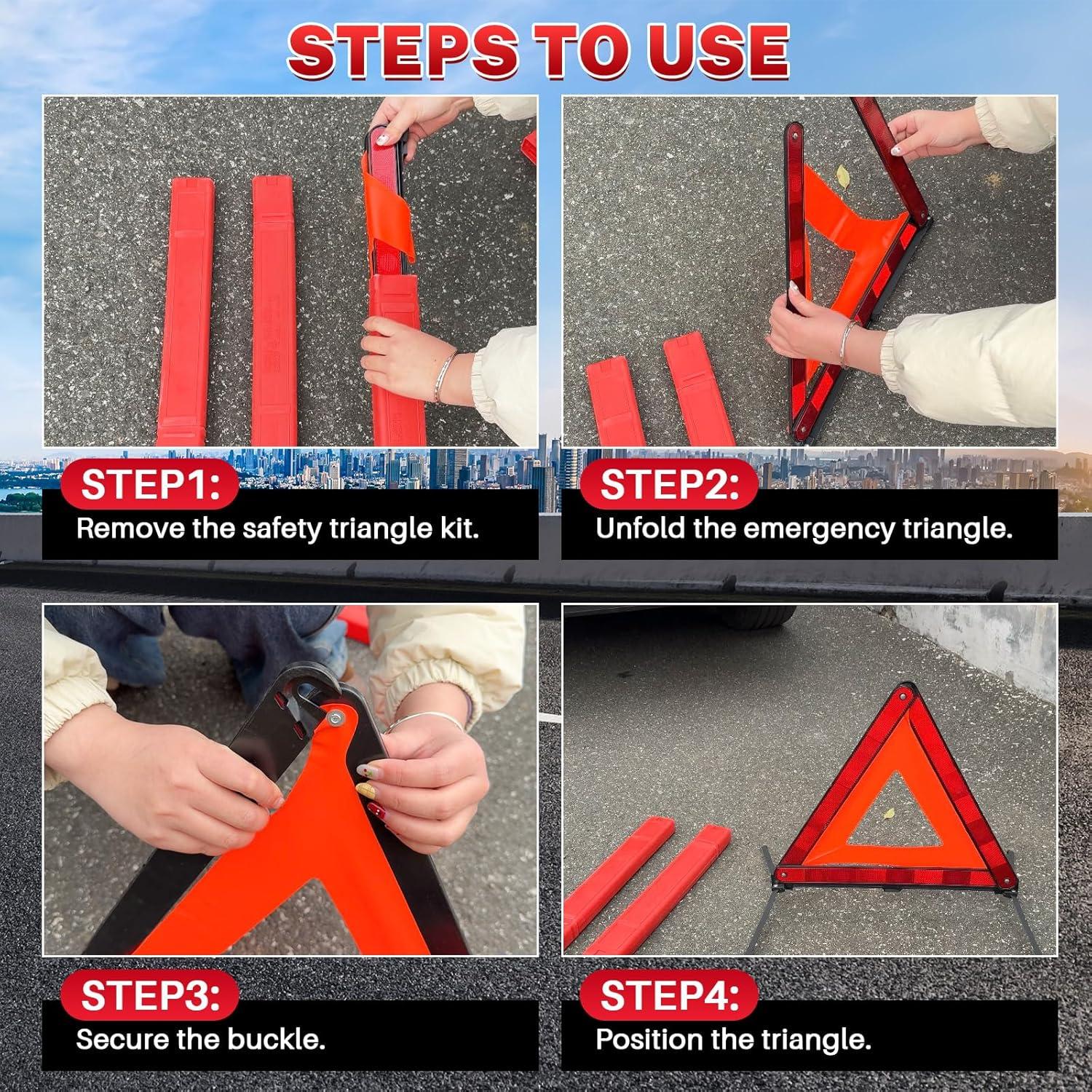 STEPS TO USE

STEP1:
Remove the safety triangle kit.

STEP2:
Unfold the emergency triangle.

STEP3:
Secure the buckle.

STEP4:
Position the triangle.