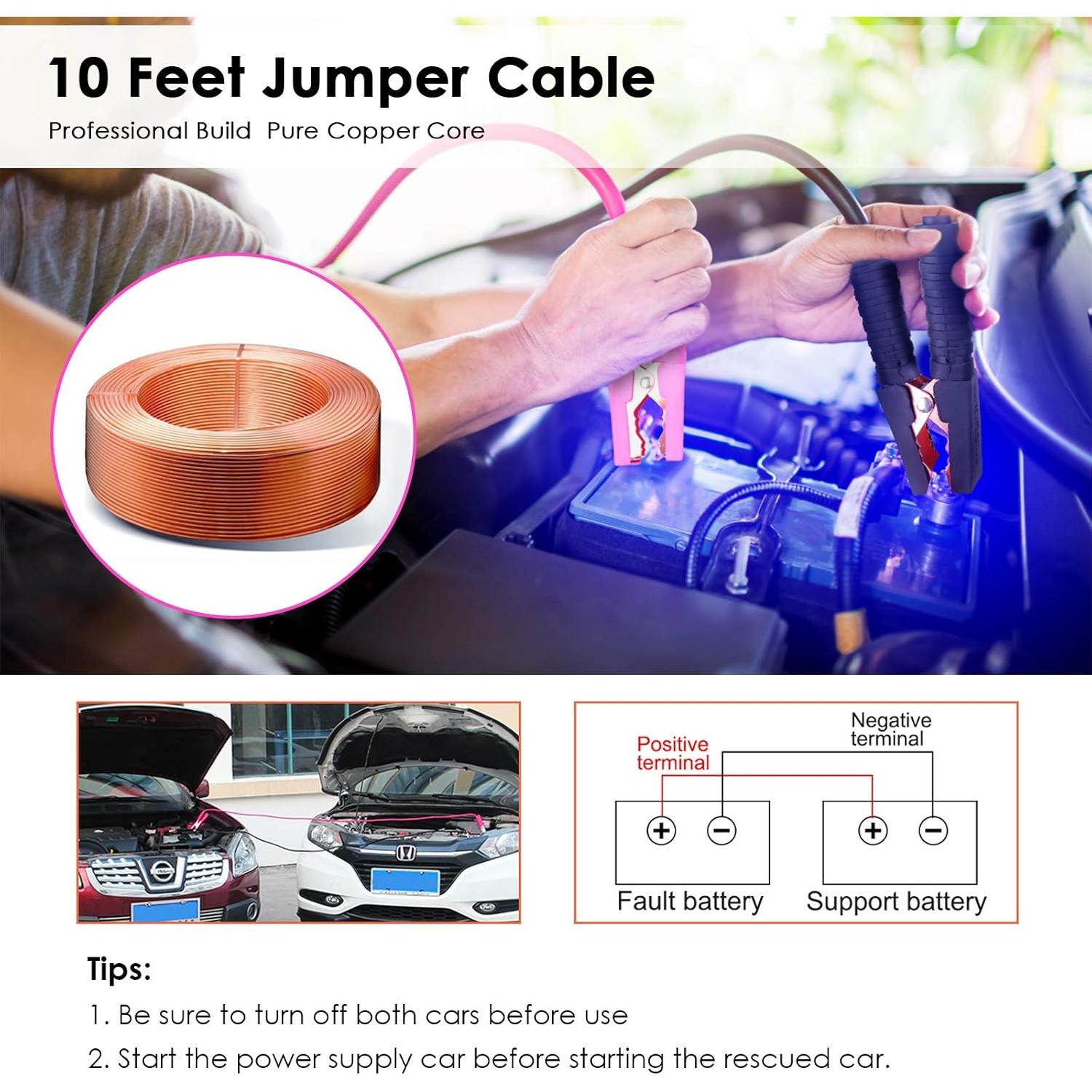 10 Feet Jumper Cable

Professional Build  Pure Copper Core

Positive terminal

Negative terminal

+ −

+ −

Fault battery

Support battery

Tips:

1. Be sure to turn off both cars before use

2. Start the power supply car before starting the rescued car.