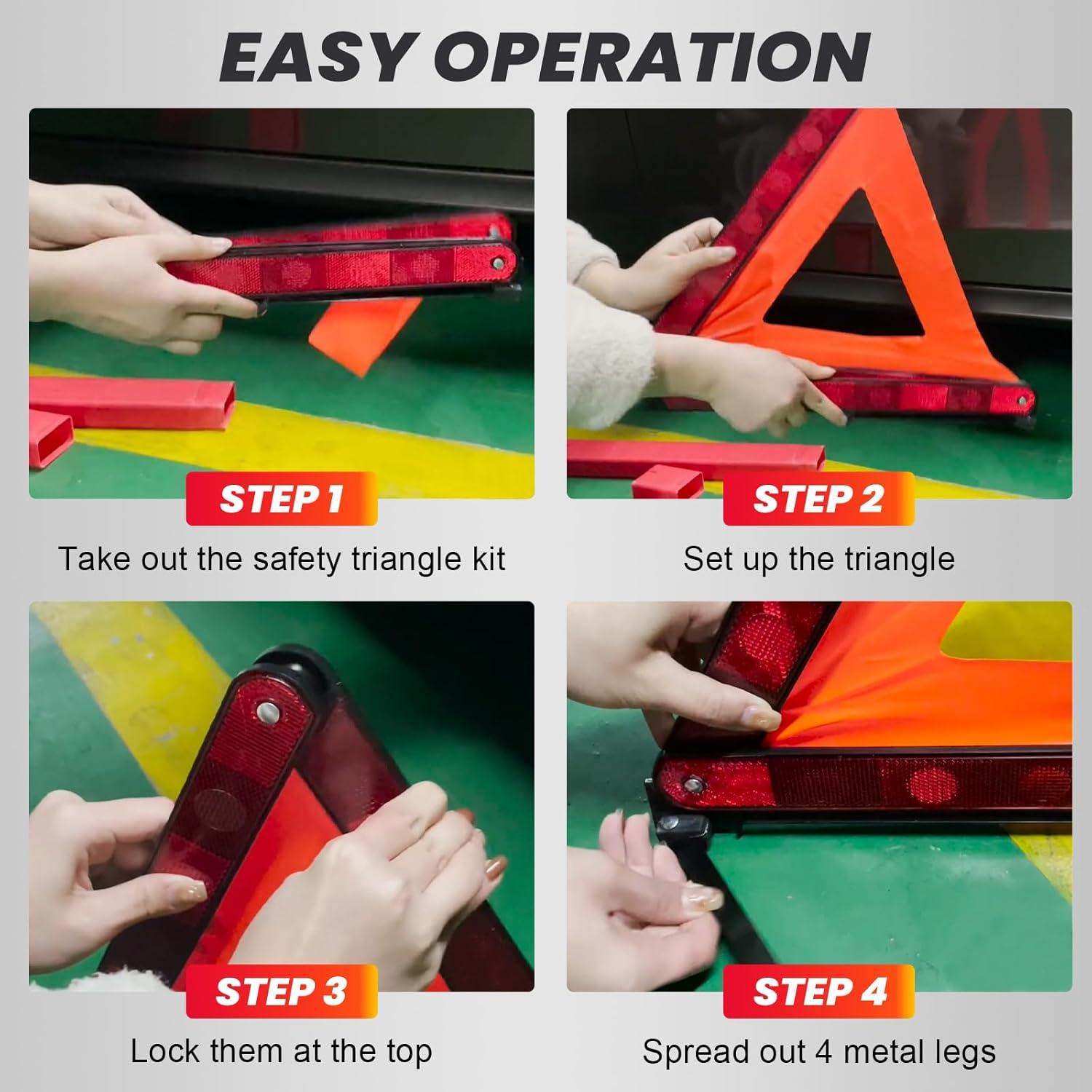 EASY OPERATION

STEP 1
Take out the safety triangle kit

STEP 2
Set up the triangle

STEP 3
Lock them at the top

STEP 4
Spread out 4 metal legs