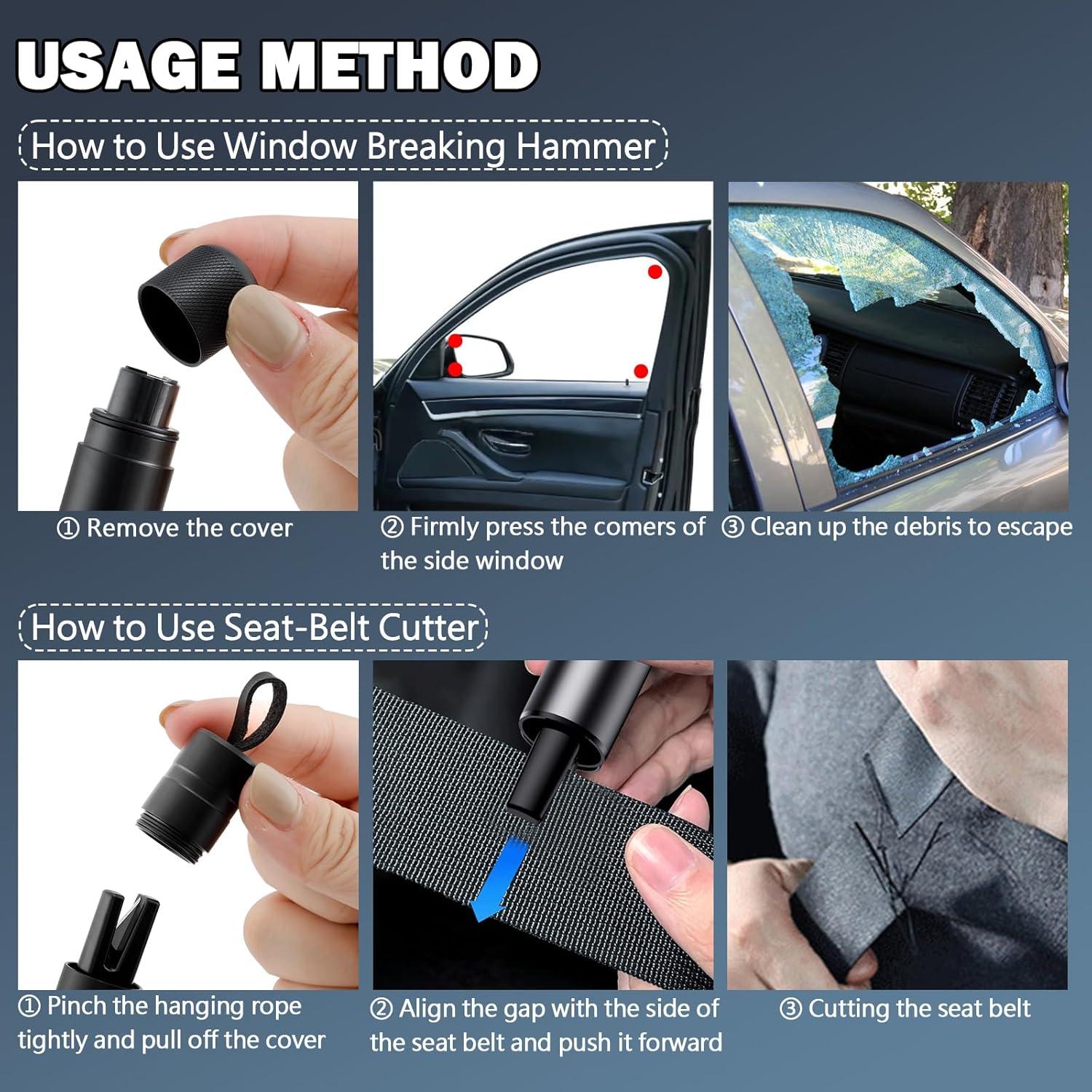 USAGE METHOD

How to Use Window Breaking Hammer

① Remove the cover

② Firmly press the comers of the side window

③ Clean up the debris to escape

How to Use Seat-Belt Cutter

① Pinch the hanging rope tightly and pull off the cover

② Align the gap with the side of the seat belt and push it forward

③ Cutting the seat belt