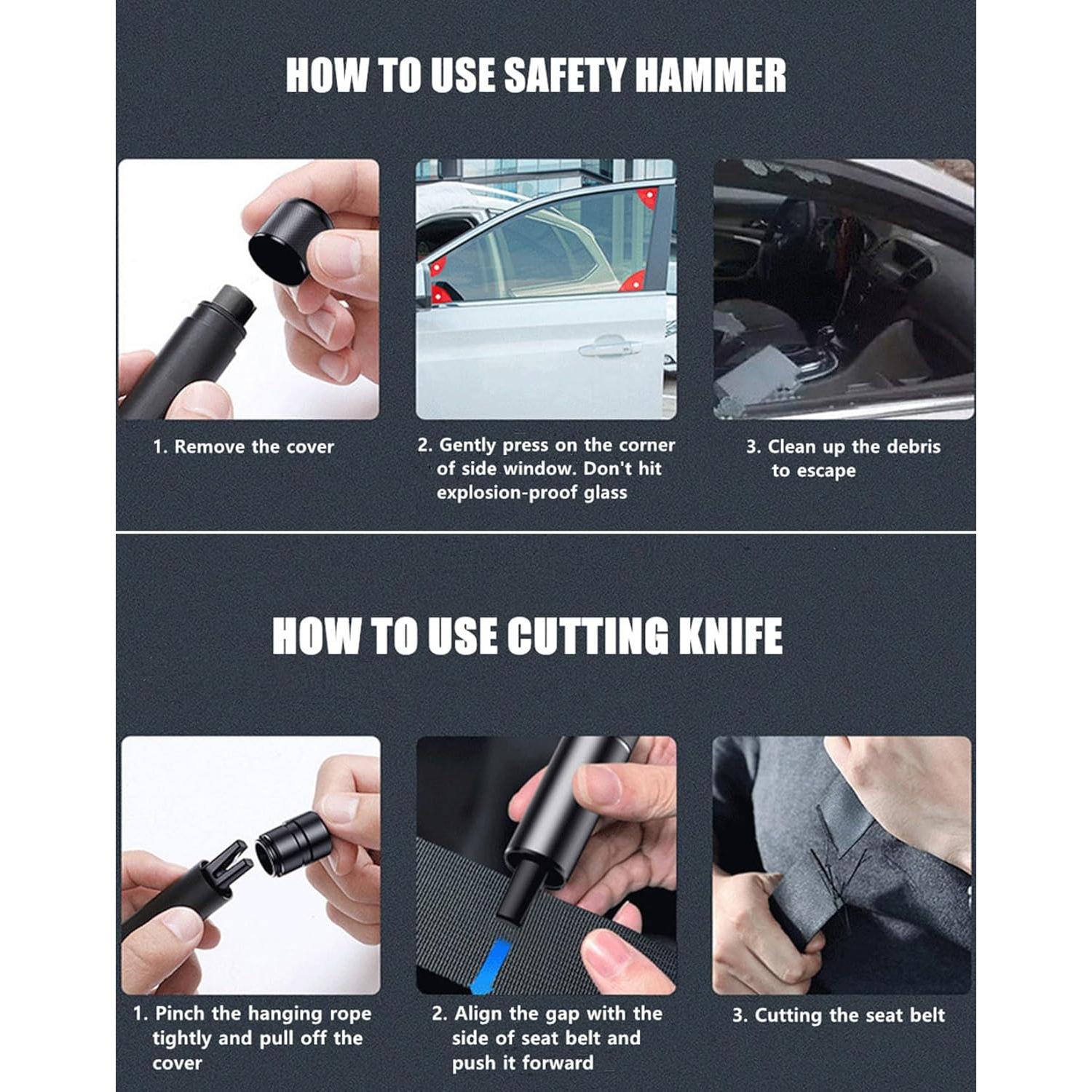 HOW TO USE SAFETY HAMMER

1. Remove the cover

2. Gently press on the corner of side window. Don't hit explosion-proof glass

3. Clean up the debris to escape

HOW TO USE CUTTING KNIFE

1. Pinch the hanging rope tightly and pull off the cover

2. Align the gap with the side of seat belt and push it forward

3. Cutting the seat belt