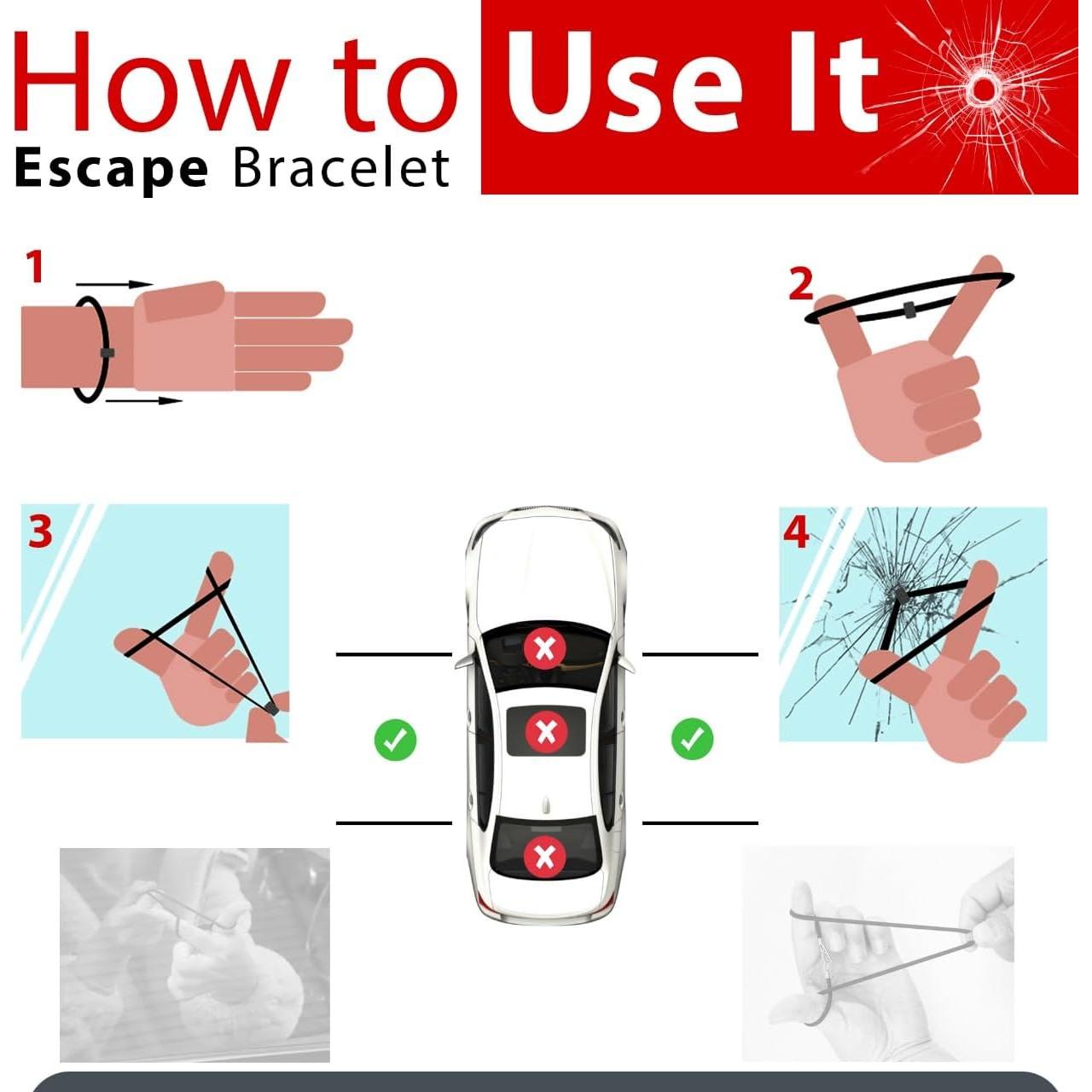 How to Use It
Escape Bracelet

1

2

3

4