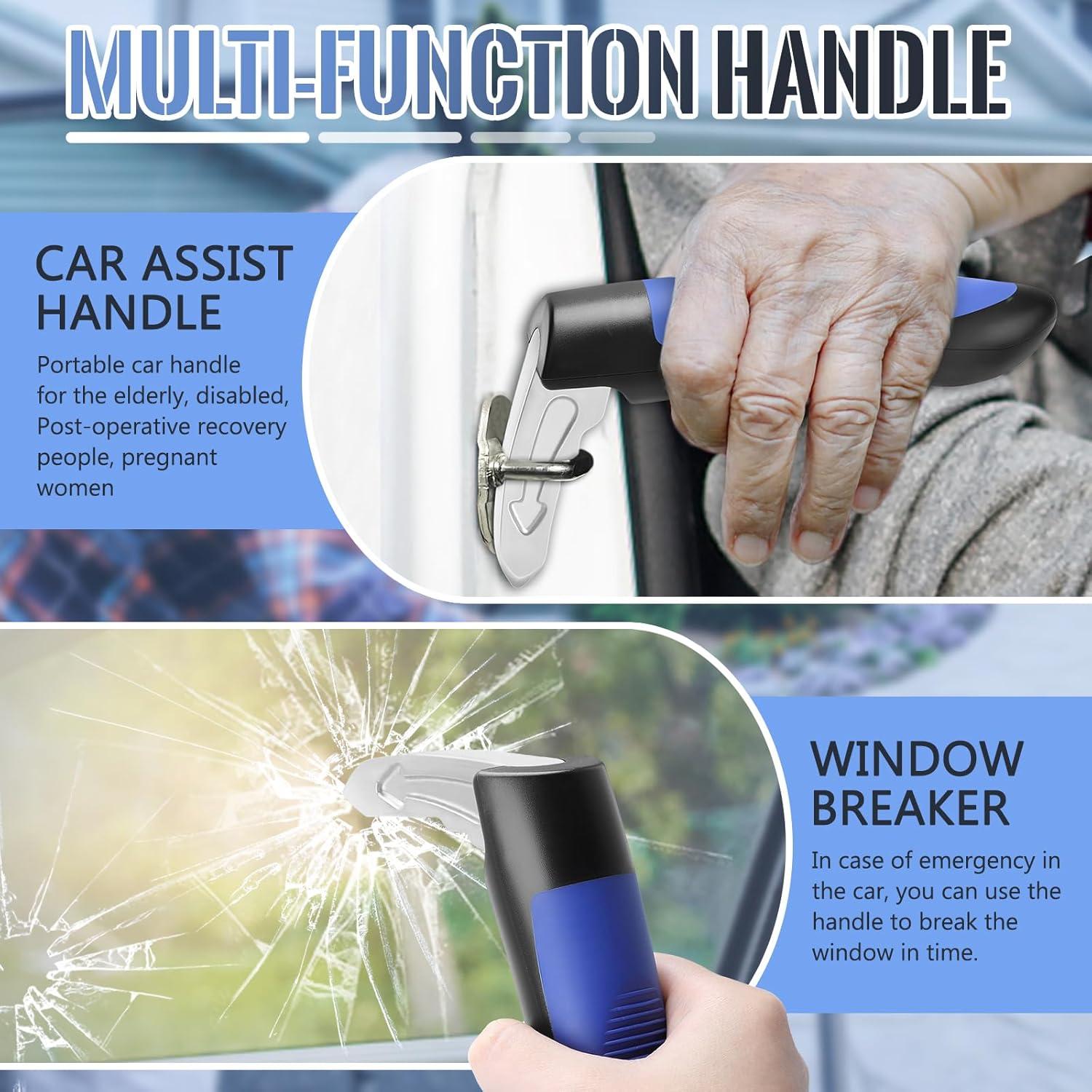 MULTI-FUNCTION HANDLE

CAR ASSIST HANDLE

Portable car handle for the elderly, disabled, Post-operative recovery people, pregnant women

WINDOW BREAKER

In case of emergency in the car, you can use the handle to break the window in time.