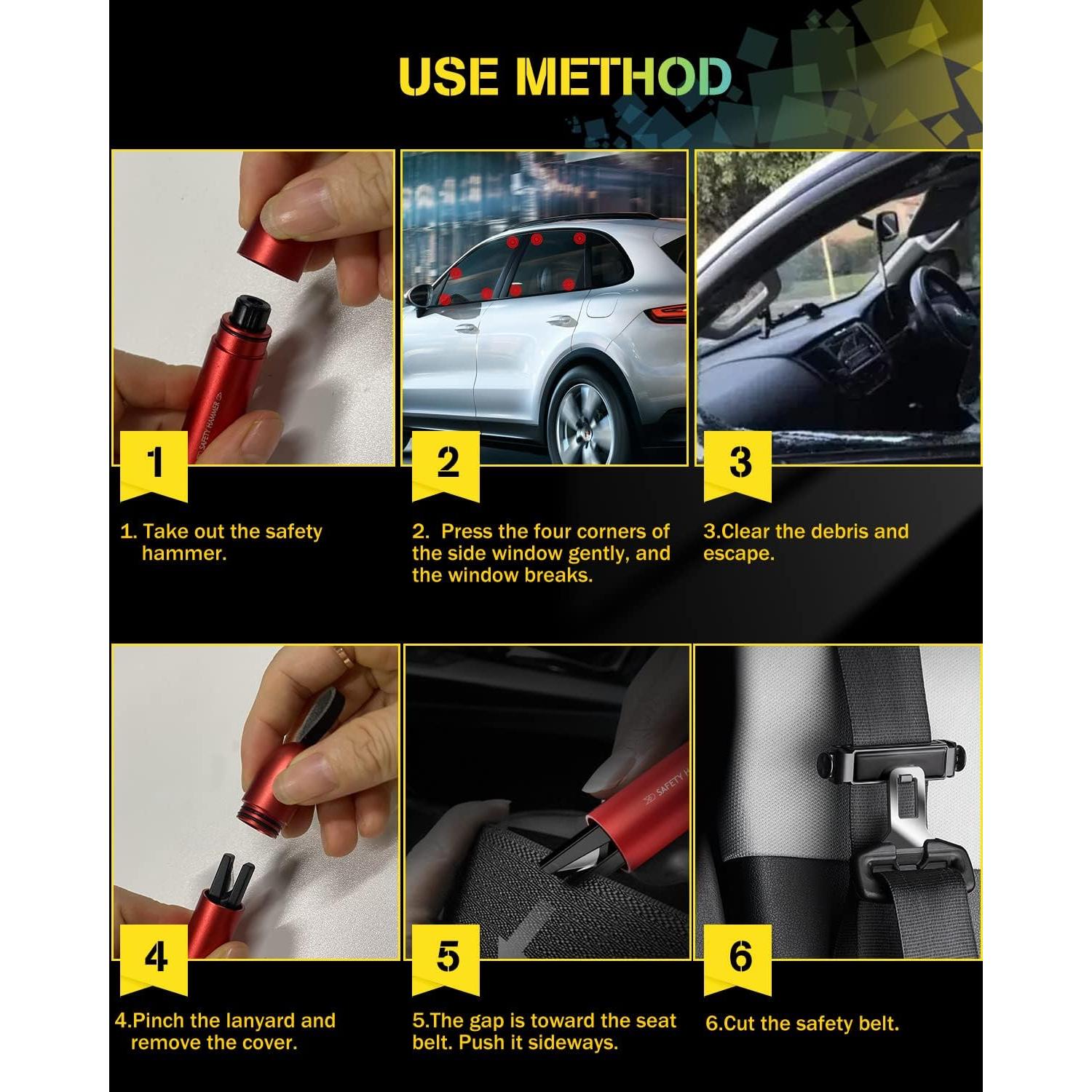 USE METHOD

SAFETY HAMMER

1

1. Take out the safety hammer.

2

2. Press the four corners of the side window gently, and the window breaks.

3

3.Clear the debris and escape.

4

4.Pinch the lanyard and remove the cover.

SAFETY H

5

5.The gap is toward the seat belt. Push it sideways.

6

6.Cut the safety belt.