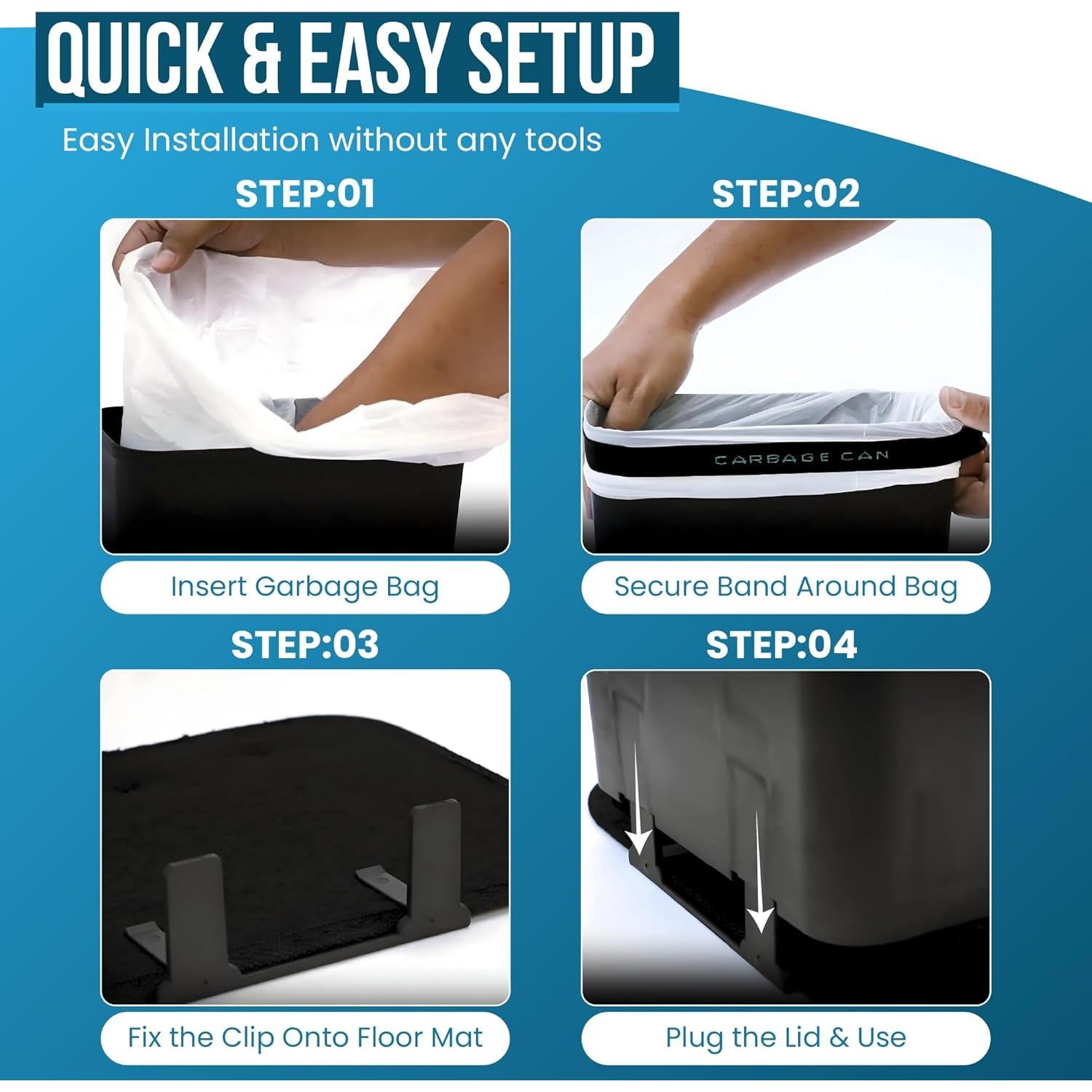 QUICK & EASY SETUP

Easy Installation without any tools

STEP:01

Insert Garbage Bag

STEP:02

CARBAGE CAN

Secure Band Around Bag

STEP:03

Fix the Clip Onto Floor Mat

STEP:04

Plug the Lid & Use