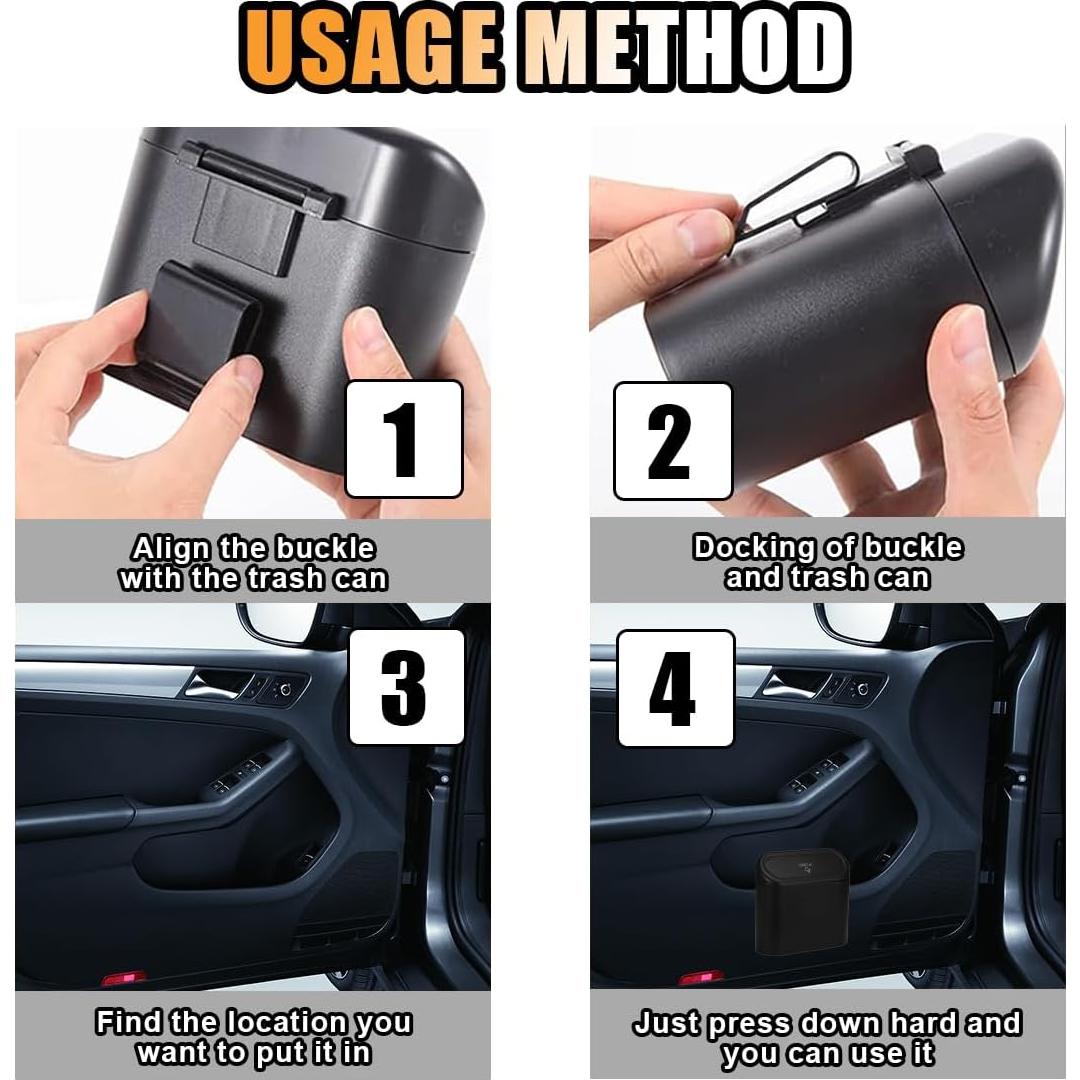 USAGE METHOD

1

Align the buckle with the trash can

2

Docking of buckle and trash can

3

Find the location you want to put it in

4

Just press down hard and you can use it