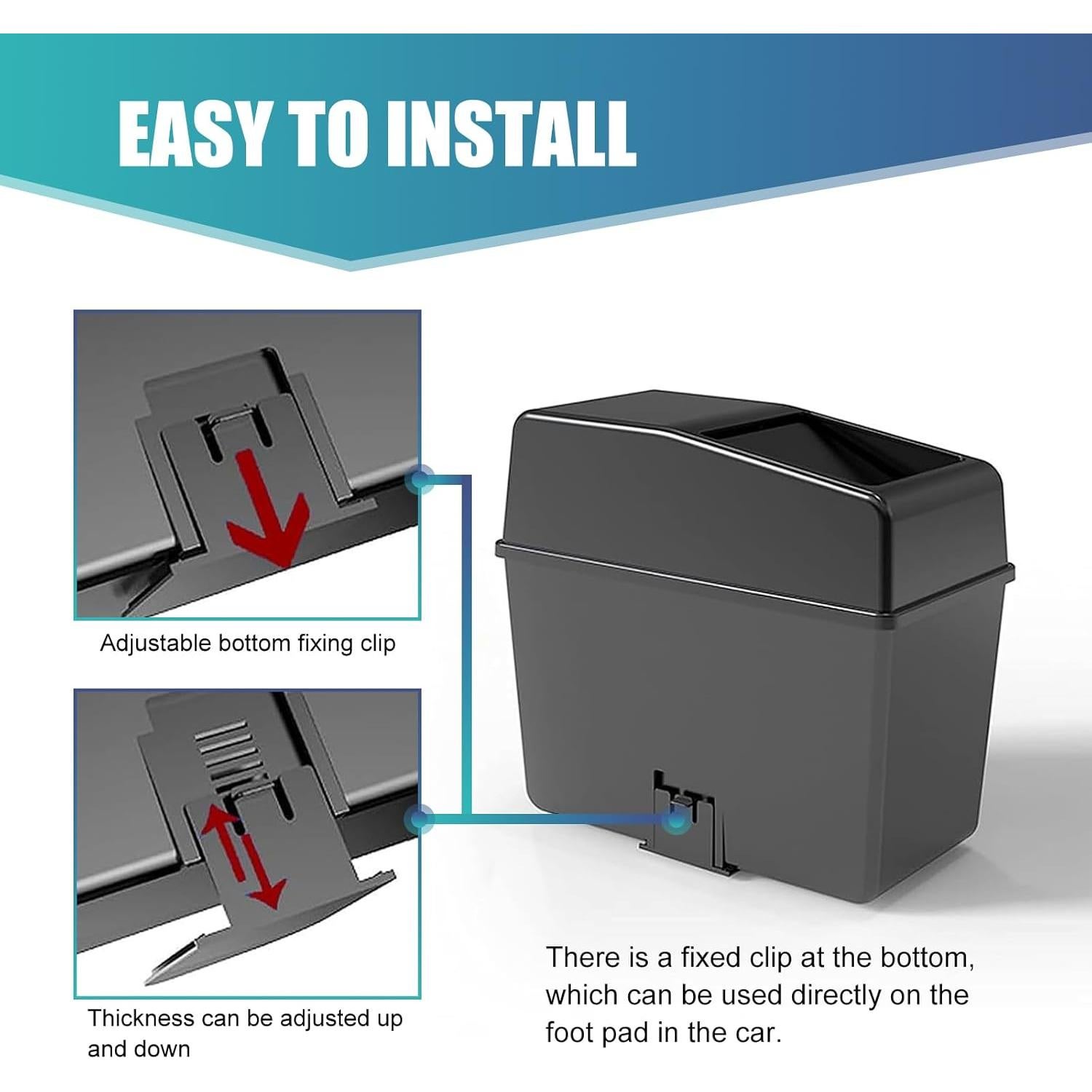 EASY TO INSTALL

Adjustable bottom fixing clip

Thickness can be adjusted up and down

There is a fixed clip at the bottom, which can be used directly on the foot pad in the car.