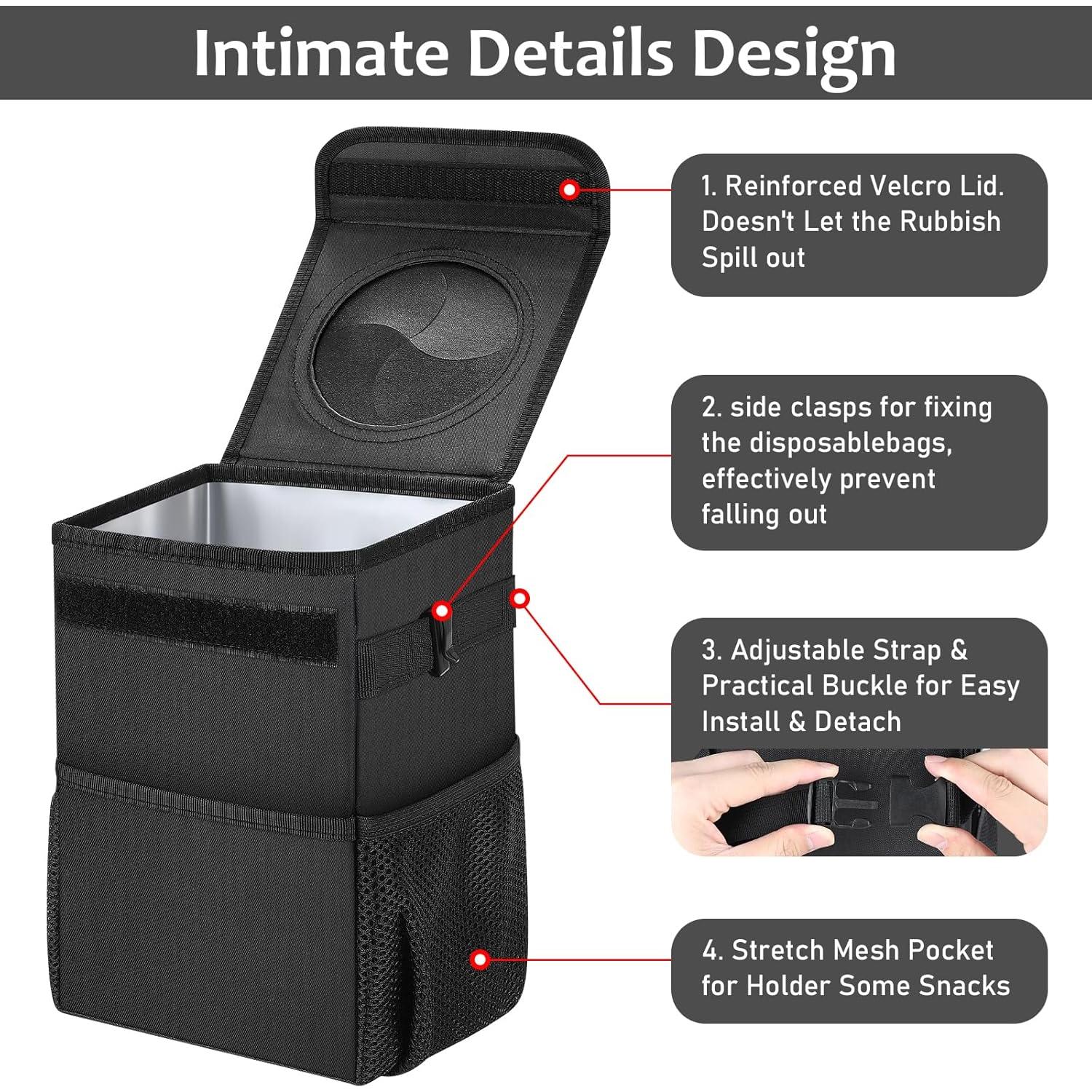 Intimate Details Design

1. Reinforced Velcro Lid. Doesn't Let the Rubbish Spill out

2. side clasps for fixing the disposablebags, effectively prevent falling out

3. Adjustable Strap & Practical Buckle for Easy Install & Detach

4. Stretch Mesh Pocket for Holder Some Snacks