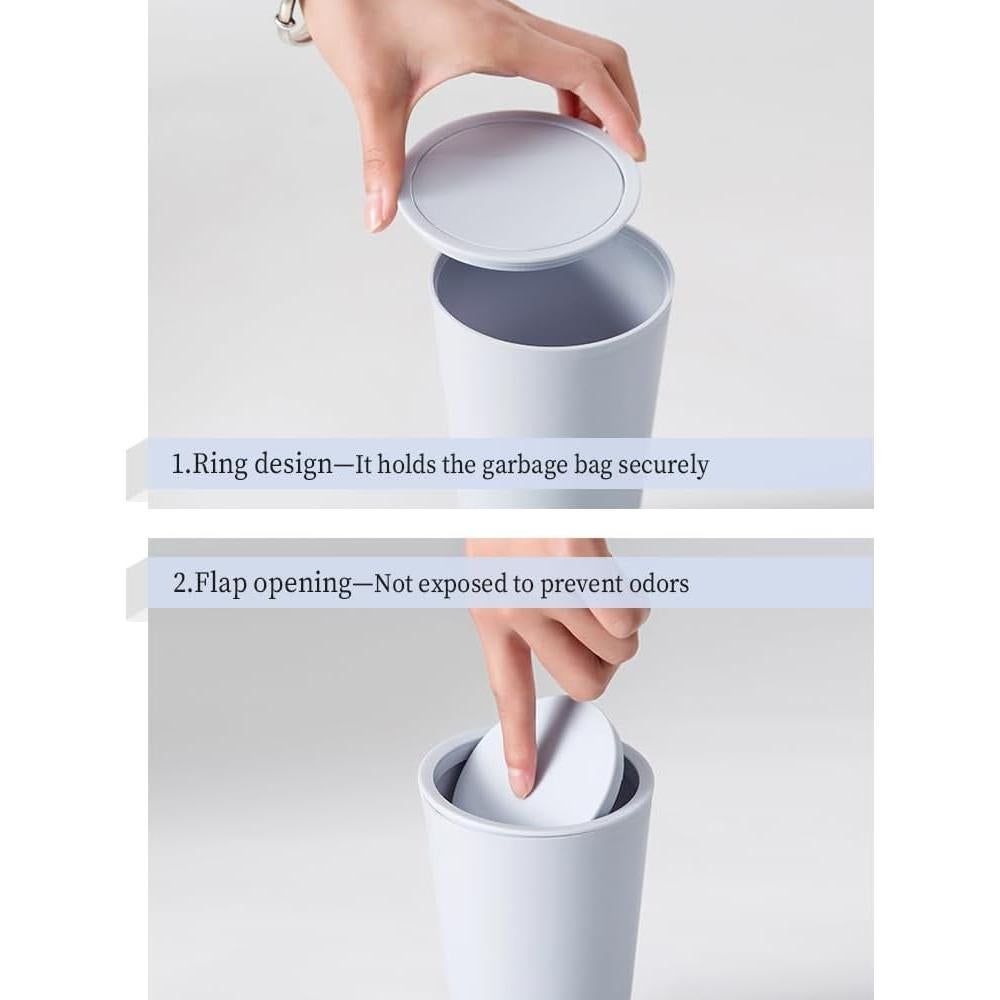 1.Ring design—It holds the garbage bag securely

2.Flap opening—Not exposed to prevent odors