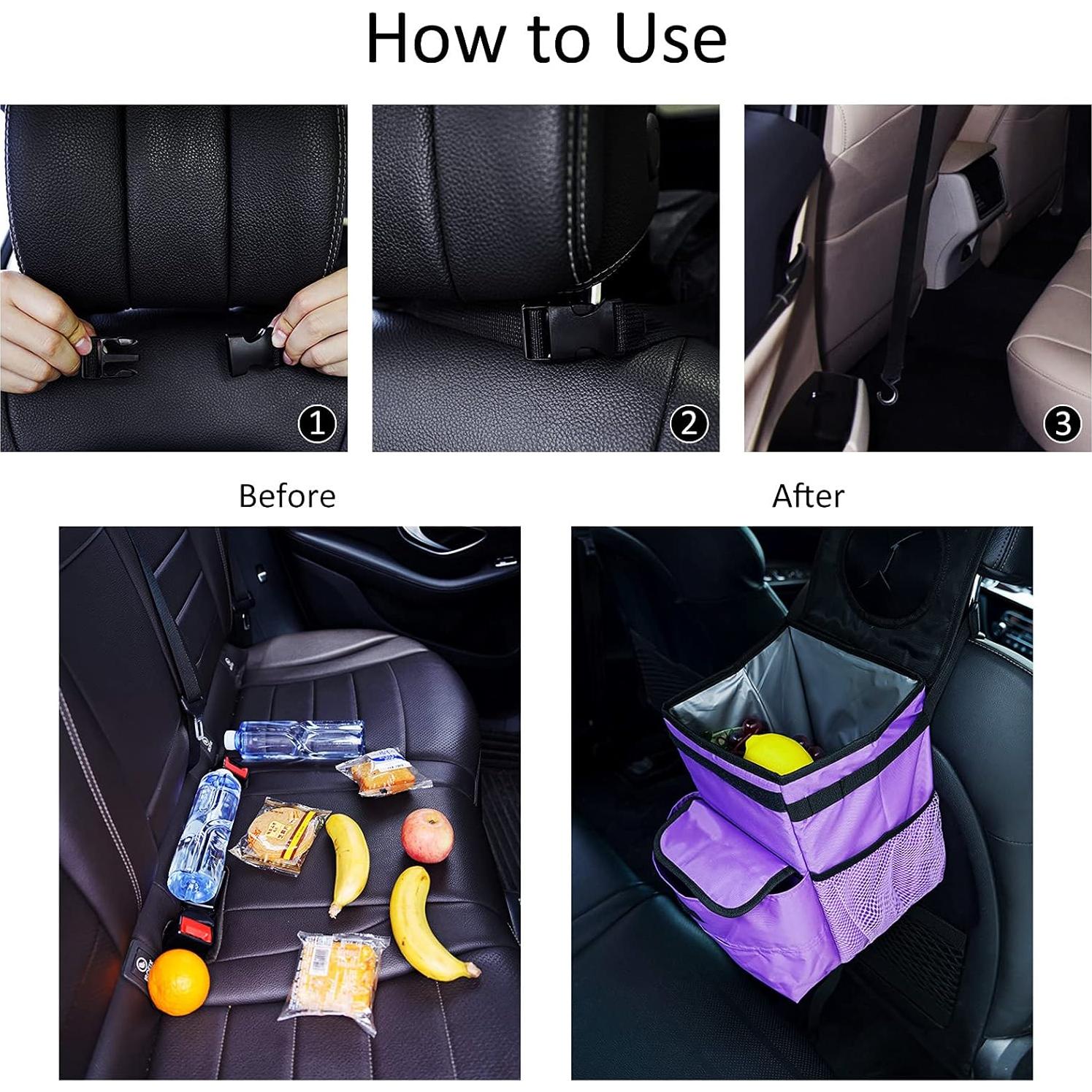 How to Use

1

2

3

Before

After