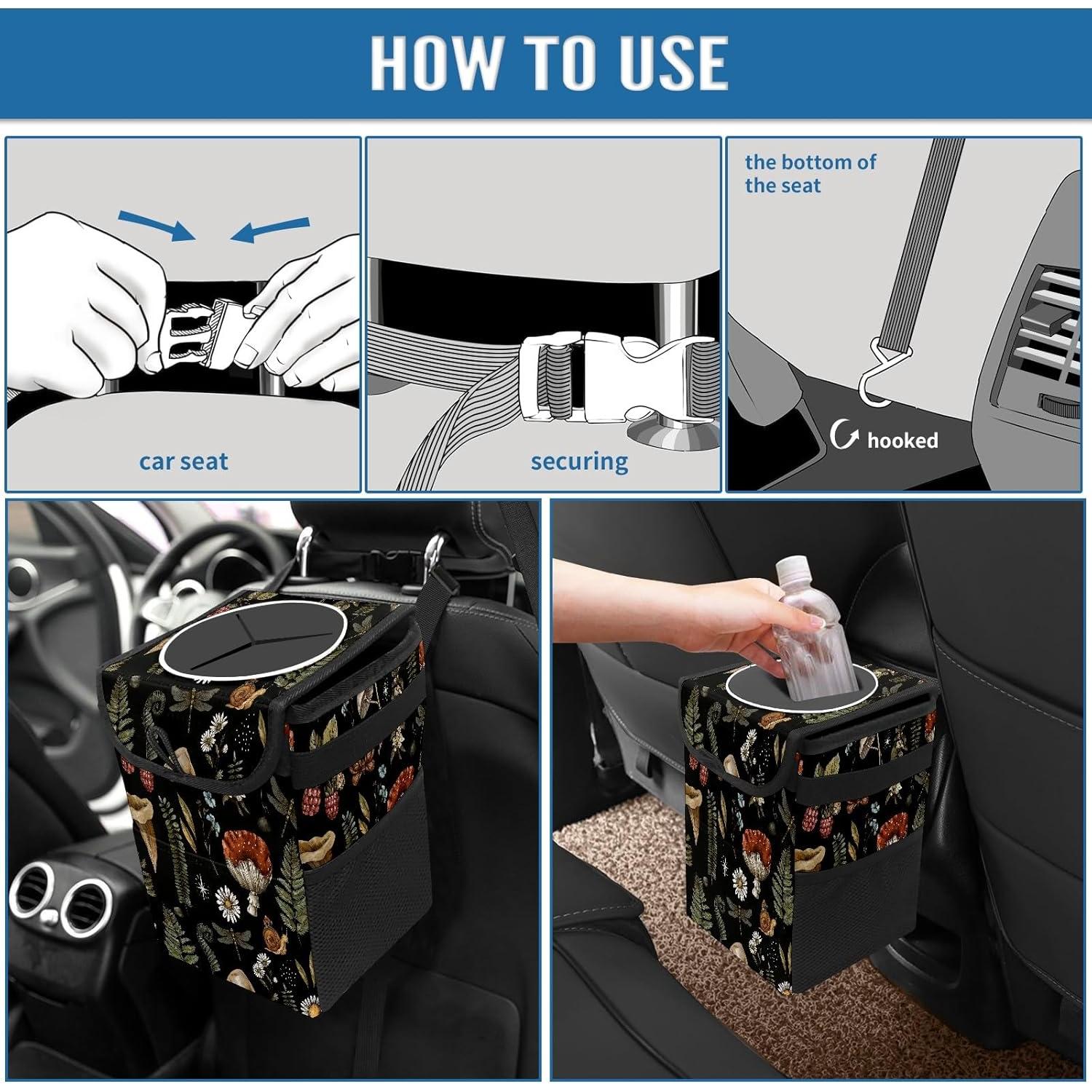 HOW TO USE

car seat

securing

the bottom of the seat

hooked