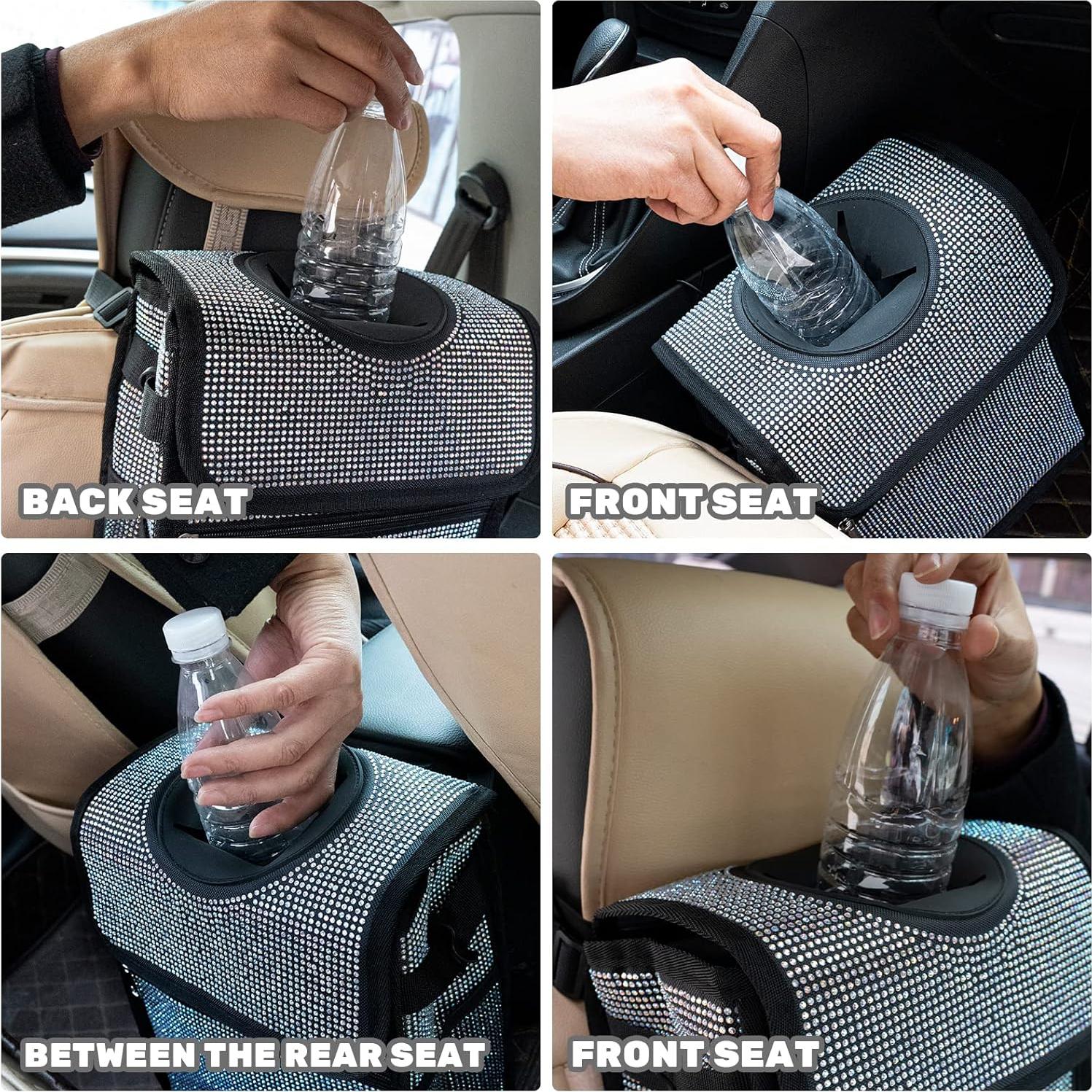 BACK SEAT

FRONT SEAT

BETWEEN THE REAR SEAT

FRONT SEAT