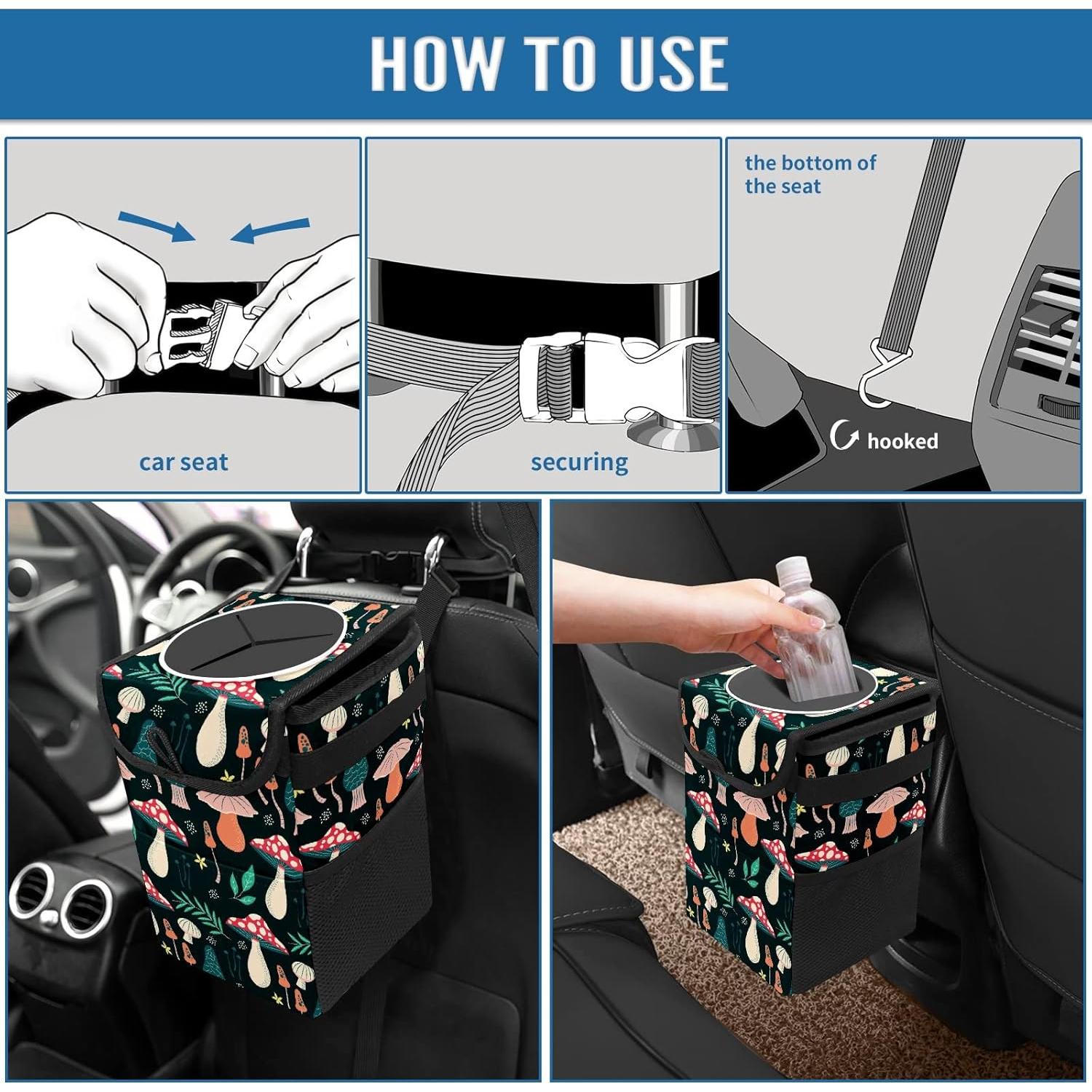 HOW TO USE

car seat

securing

the bottom of the seat

hooked