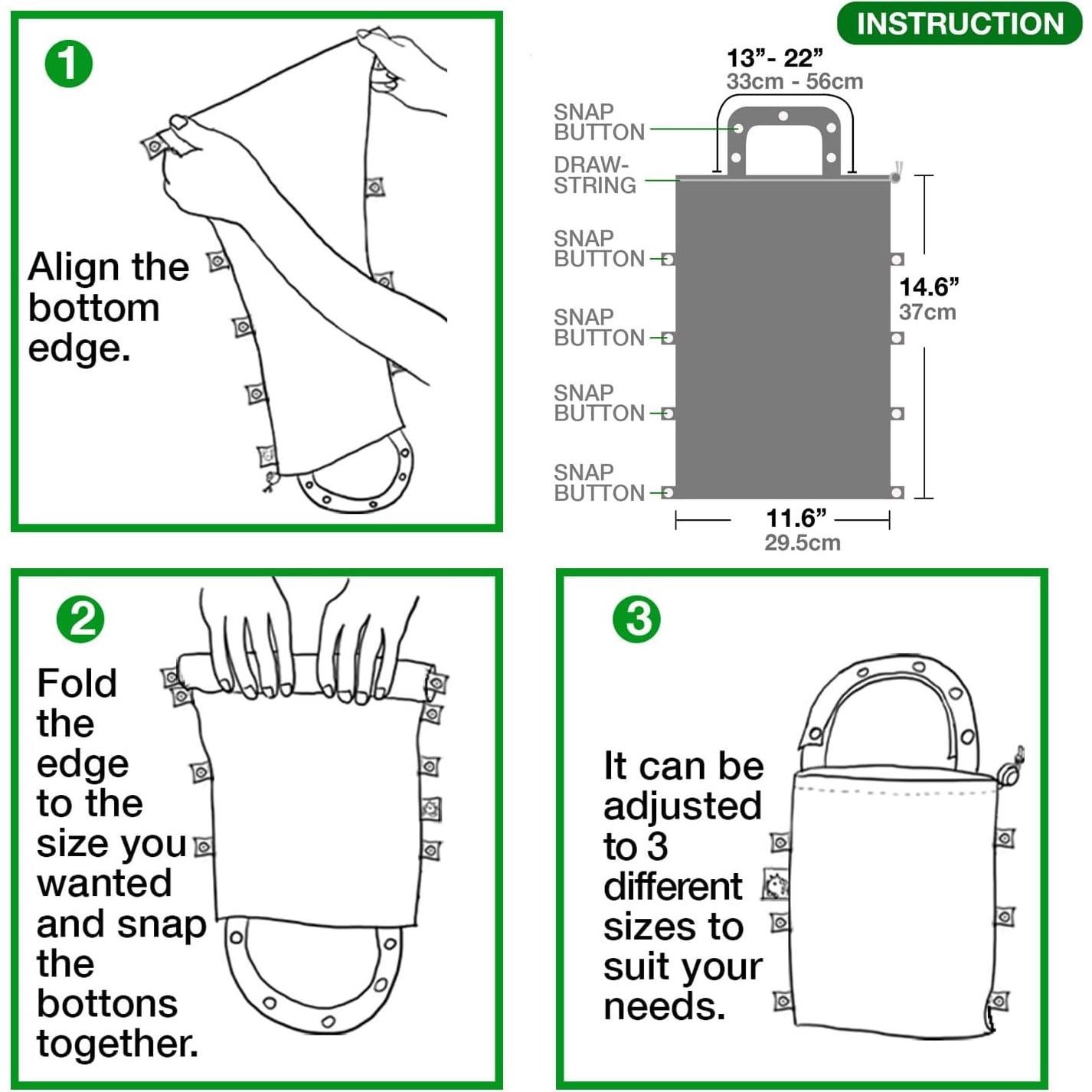 1

Align the bottom edge.

INSTRUCTION

13”- 22”
33cm - 56cm

SNAP BUTTON

DRAW-STRING

SNAP BUTTON

SNAP BUTTON

SNAP BUTTON

SNAP BUTTON

14.6”
37cm

11.6”
29.5cm

2

Fold the edge to the size you wanted and snap the bottons together.

3

It can be adjusted to 3 different sizes to suit your needs.