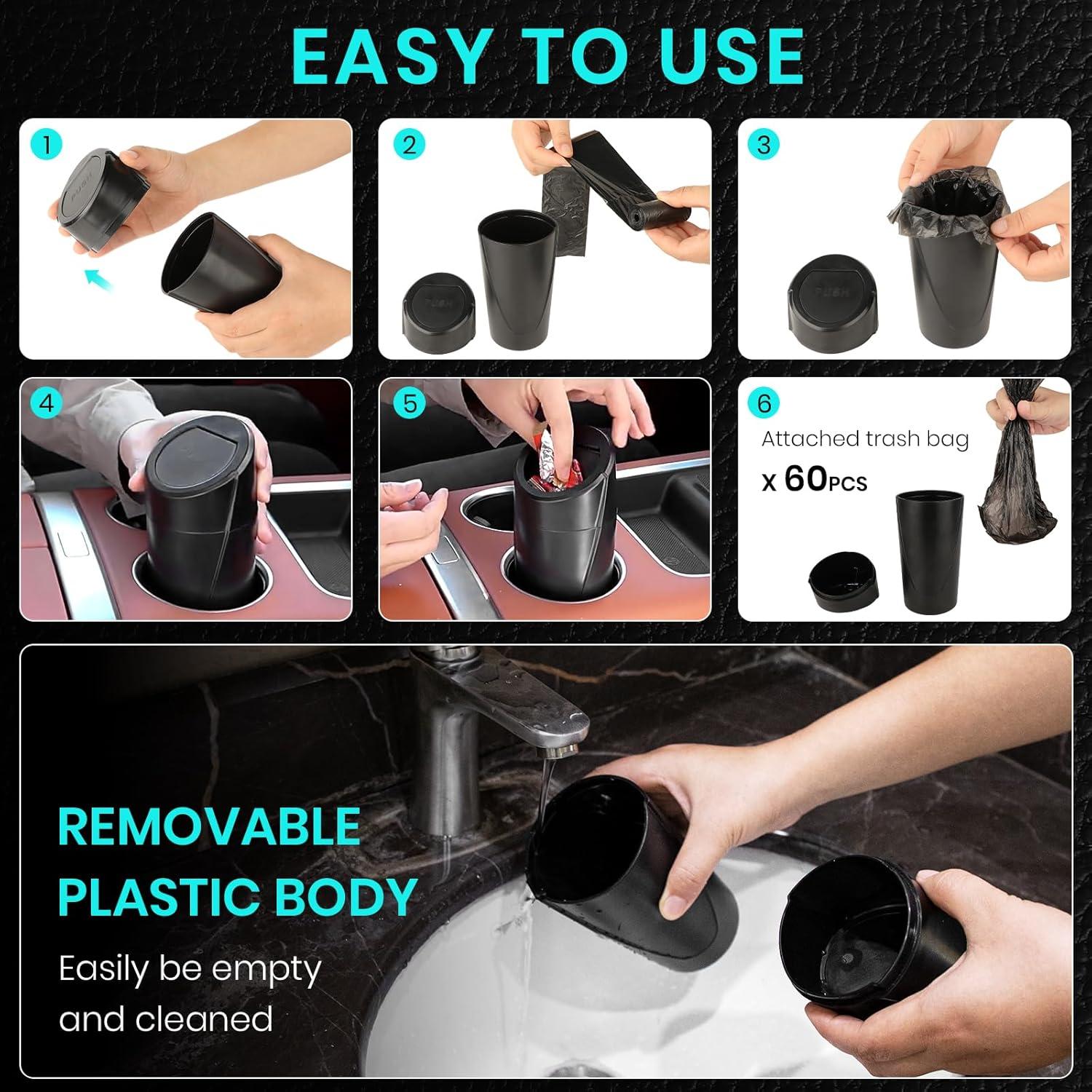 EASY TO USE

1

PUSH

2

PUSH

3

PUSH

4

5

6

Attached trash bag

x 60PCS

REMOVABLE PLASTIC BODY

Easily be empty and cleaned