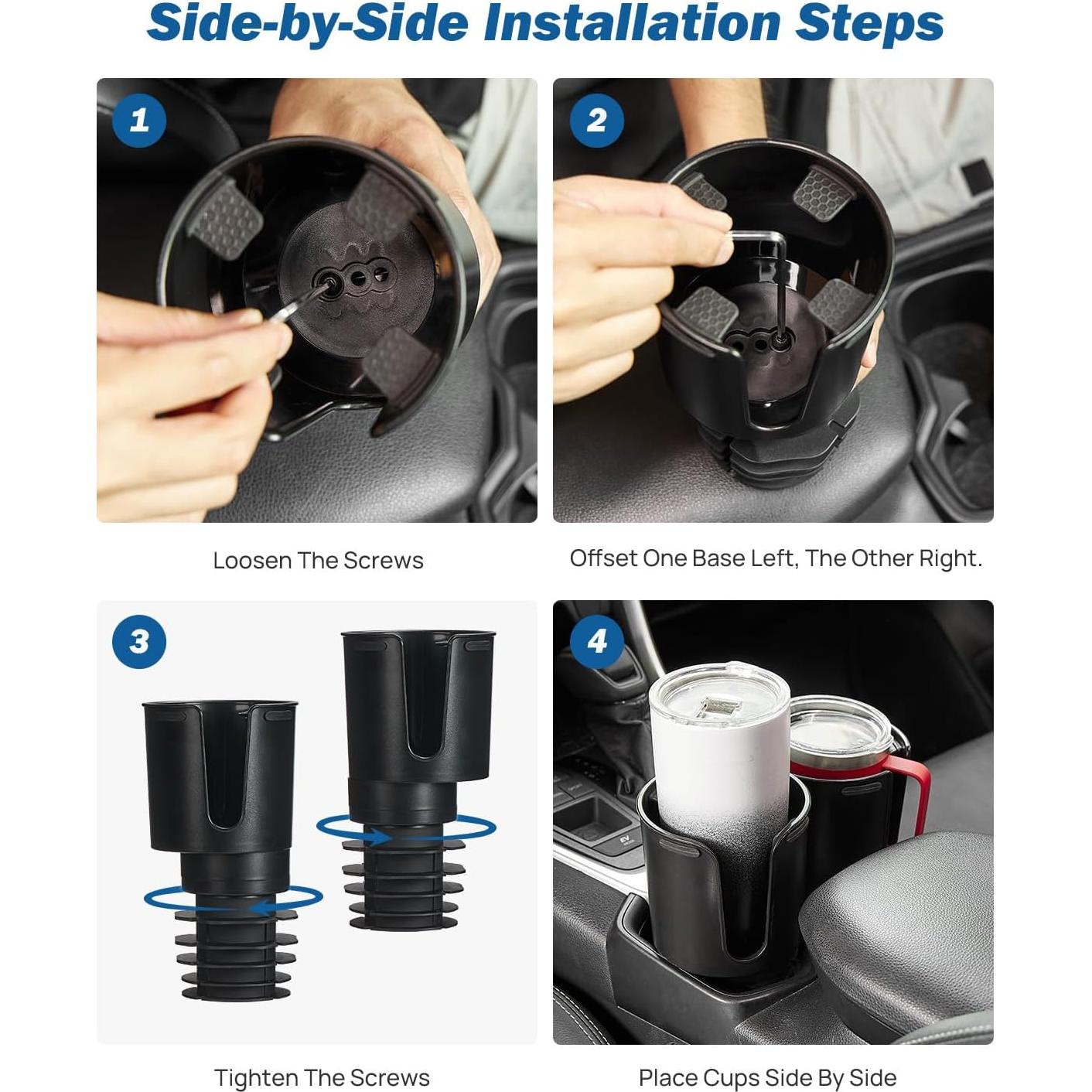 Side-by-Side Installation Steps

1

Loosen The Screws

2

Offset One Base Left, The Other Right.

3

Tighten The Screws

4

EV

Place Cups Side By Side