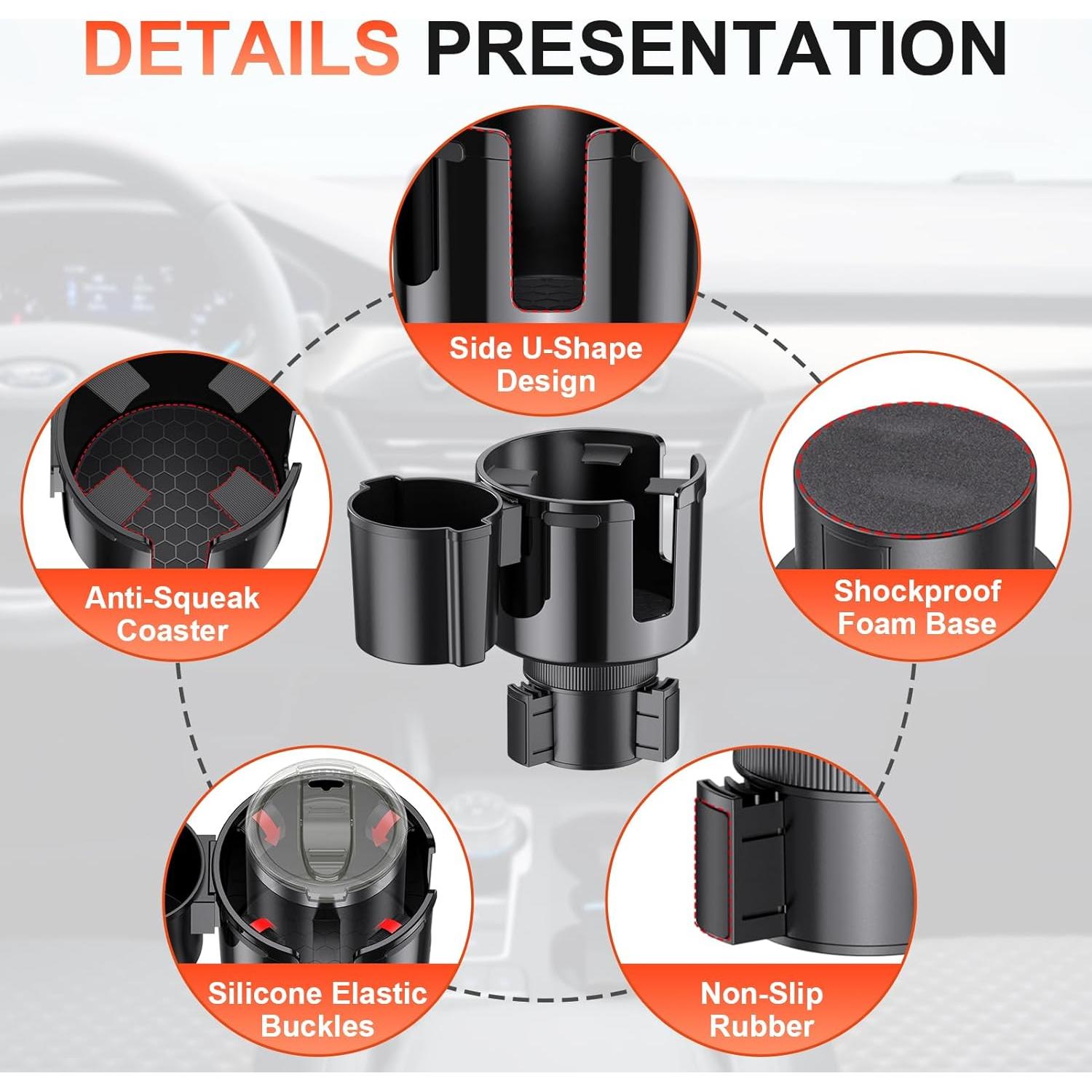 DETAILS PRESENTATION

Side U-Shape Design

Anti-Squeak Coaster

Shockproof Foam Base

Silicone Elastic Buckles

Non-Slip Rubber