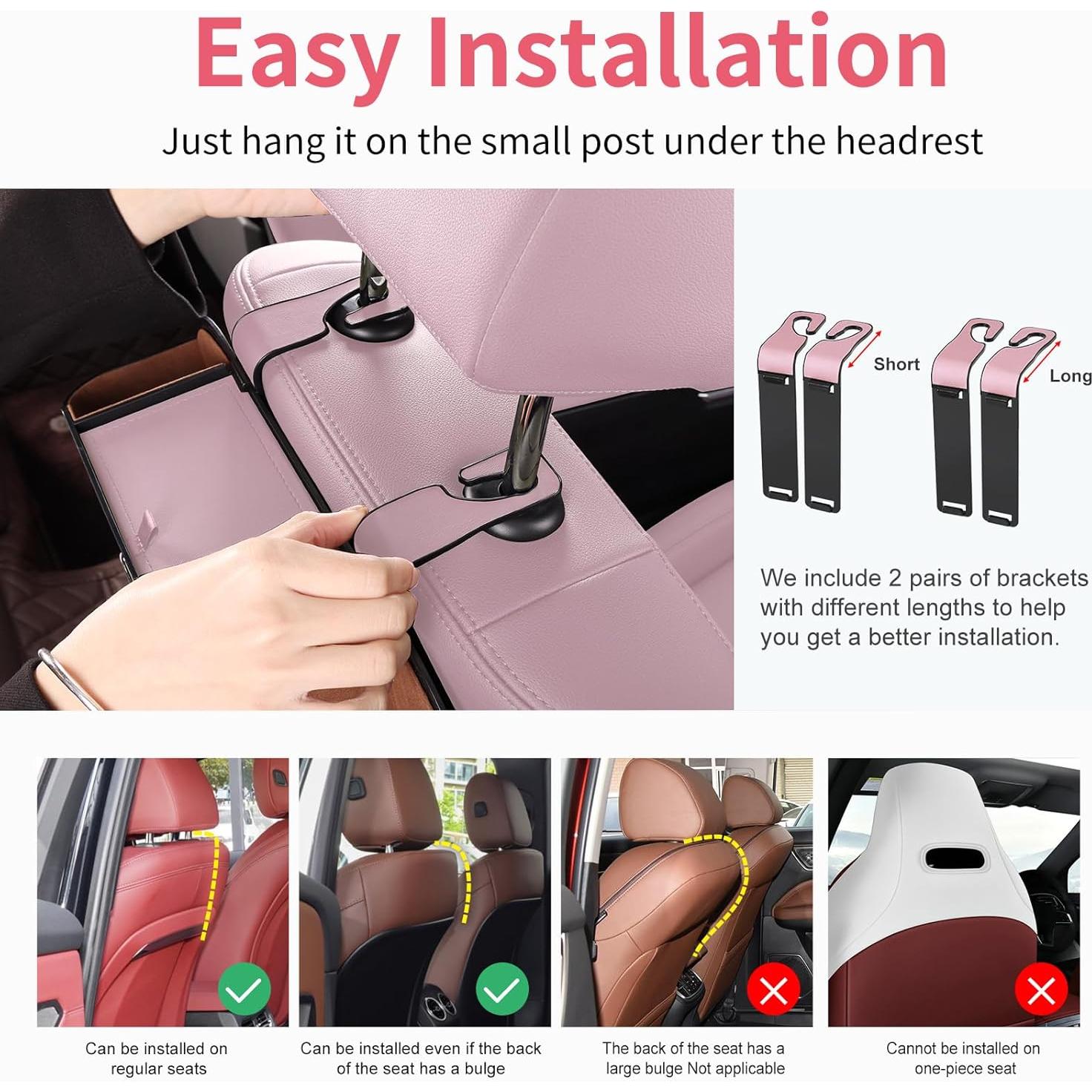 Easy Installation

Just hang it on the small post under the headrest

Short

Long

We include 2 pairs of brackets with different lengths to help you get a better installation.

Can be installed on regular seats

Can be installed even if the back of the seat has a bulge

The back of the seat has a large bulge Not applicable

Cannot be installed on one-piece seat