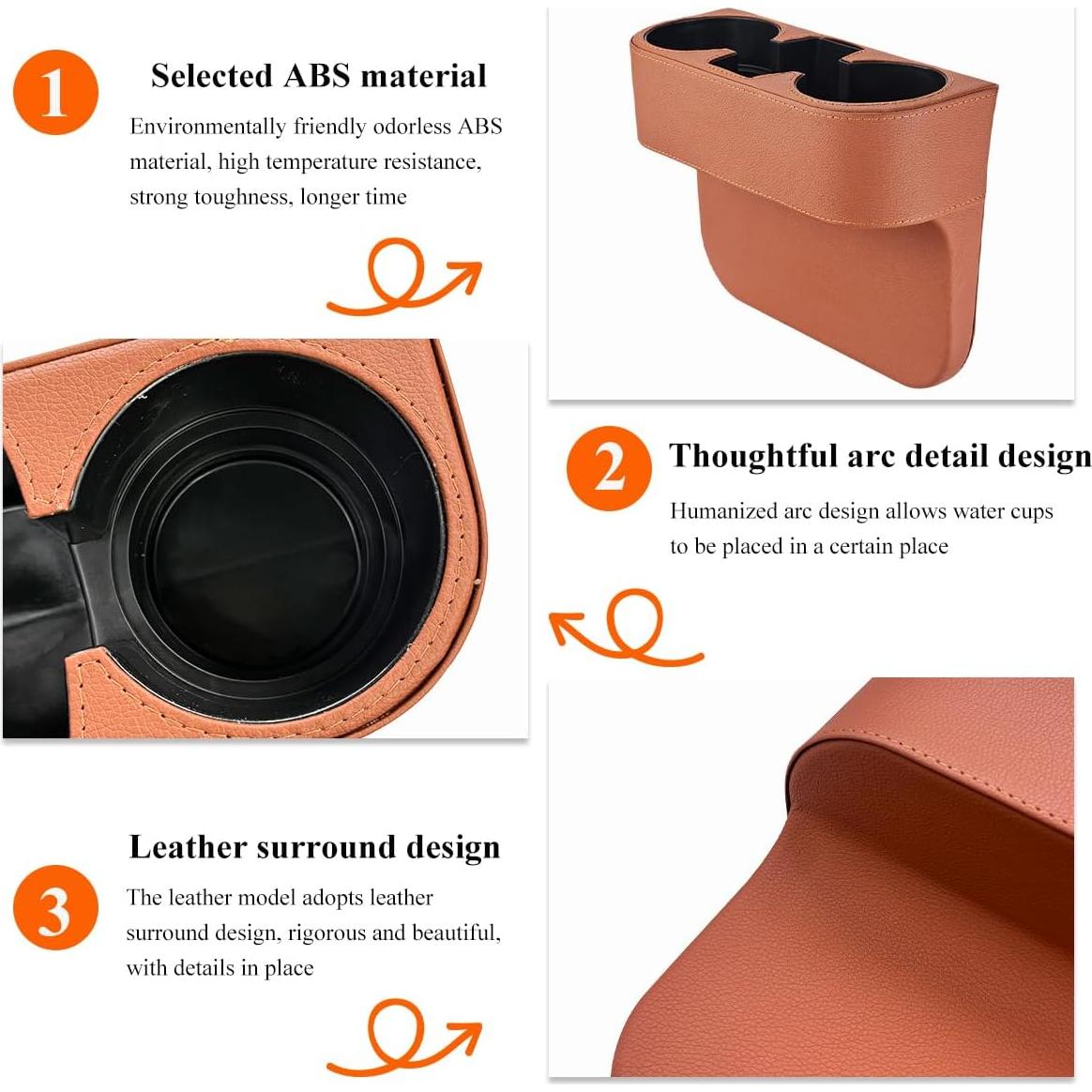 1

Selected ABS material

Environmentally friendly odorless ABS material, high temperature resistance, strong toughness, longer time

2

Thoughtful arc detail design

Humanized arc design allows water cups to be placed in a certain place

3

Leather surround design

The leather model adopts leather surround design, rigorous and beautiful, with details in place