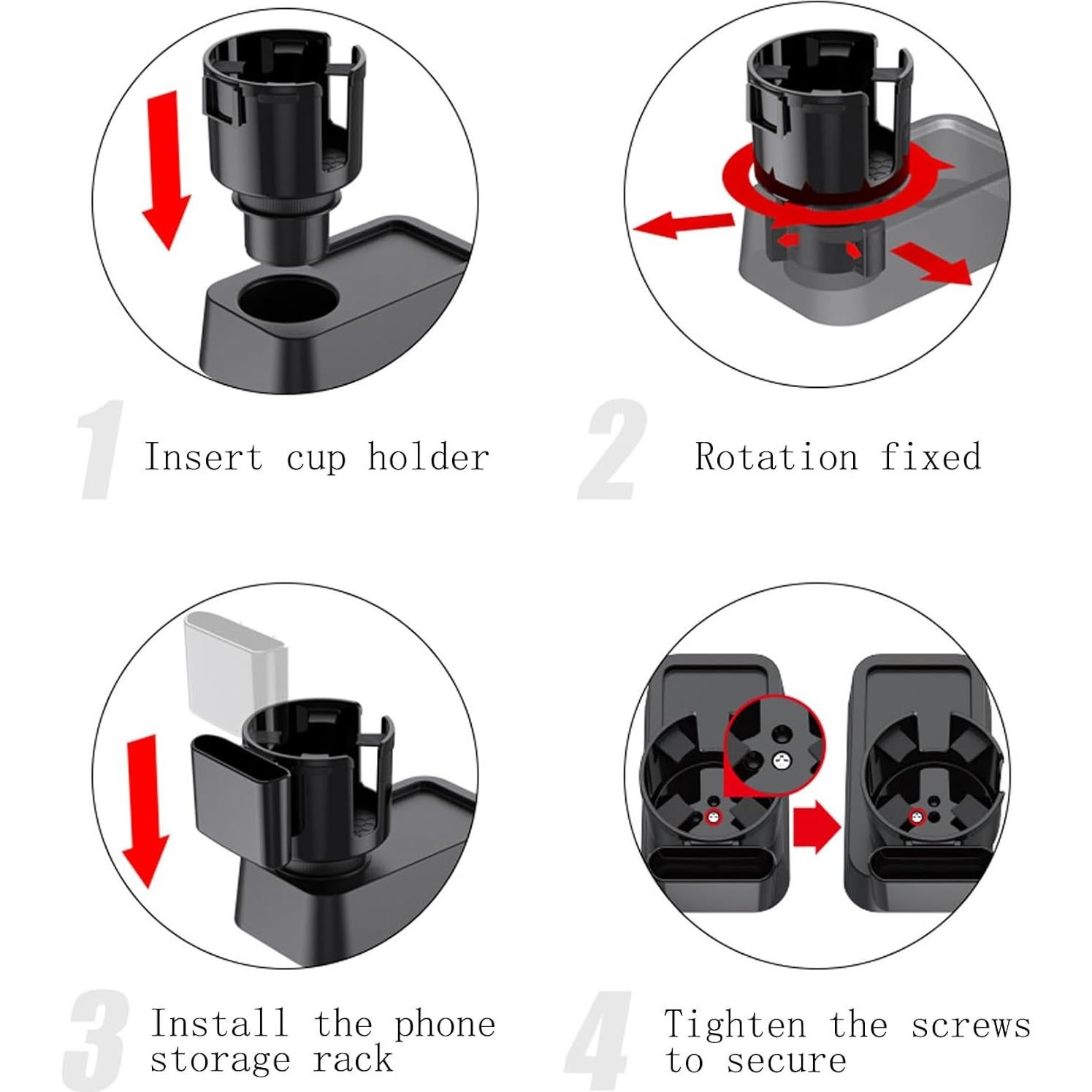 1 Insert cup holder

2 Rotation fixed

3 Install the phone storage rack

4 Tighten the screws to secure