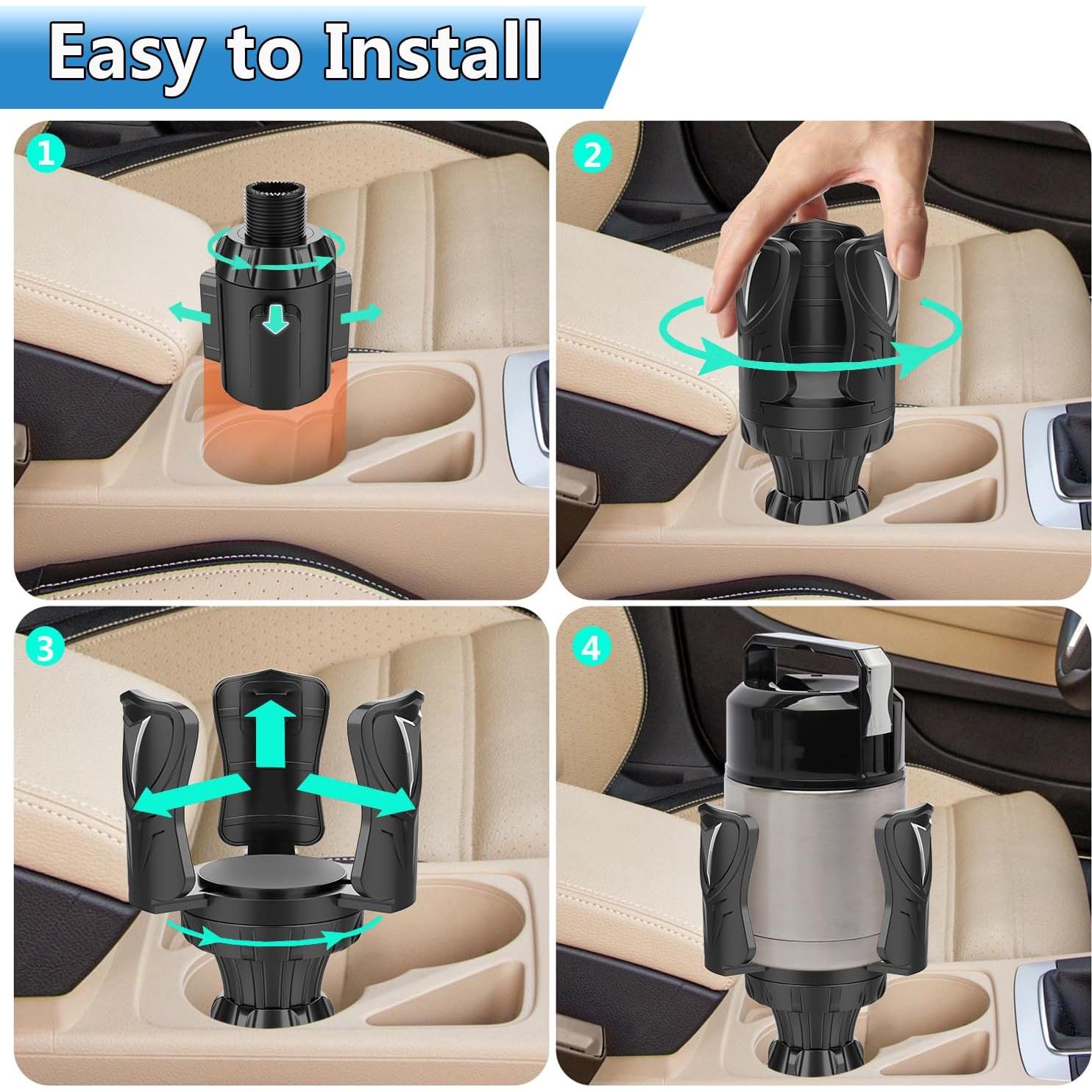 Easy to Install

1

2

3

4