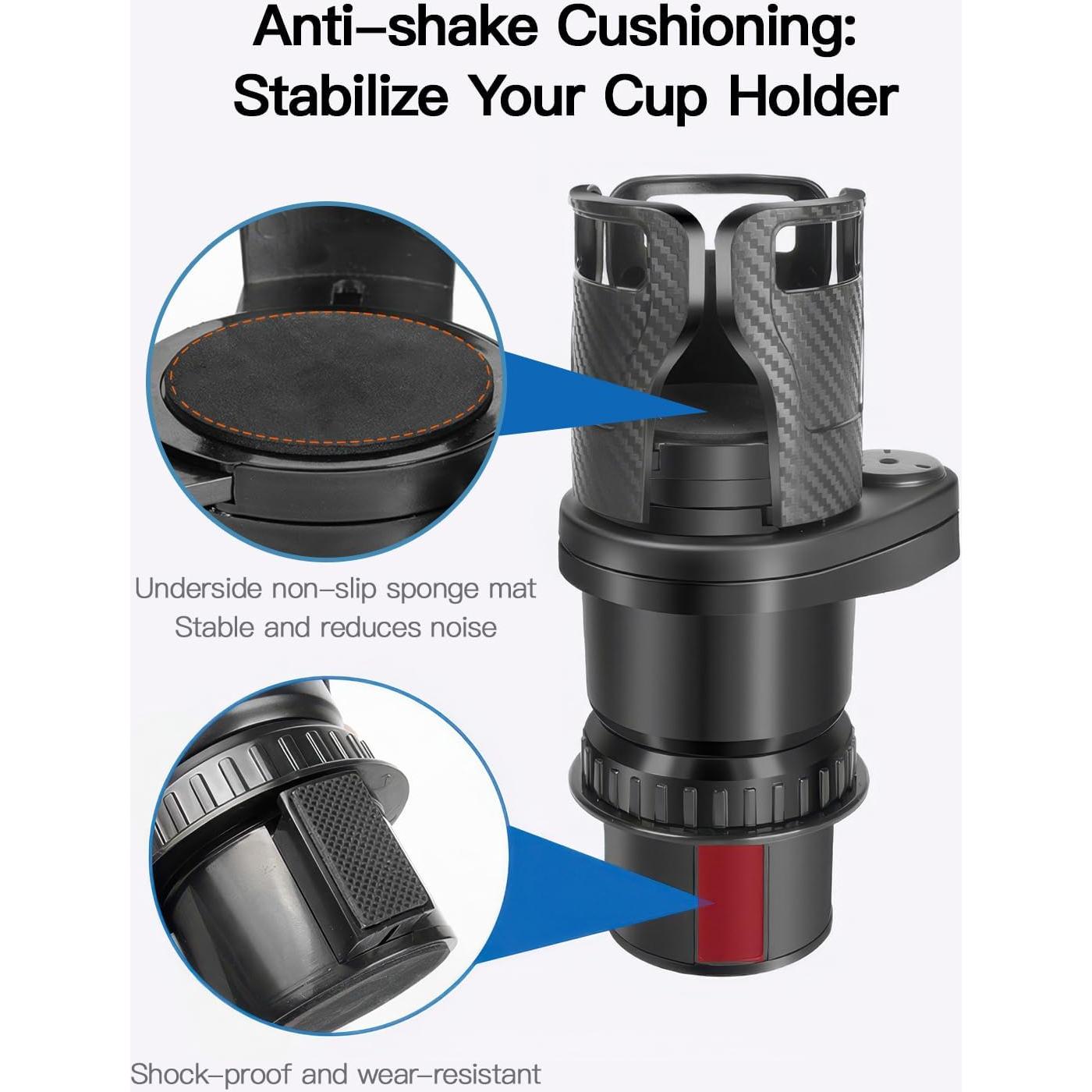 Anti–shake Cushioning:
Stabilize Your Cup Holder

Underside non–slip sponge mat
Stable and reduces noise

Shock–proof and wear–resistant