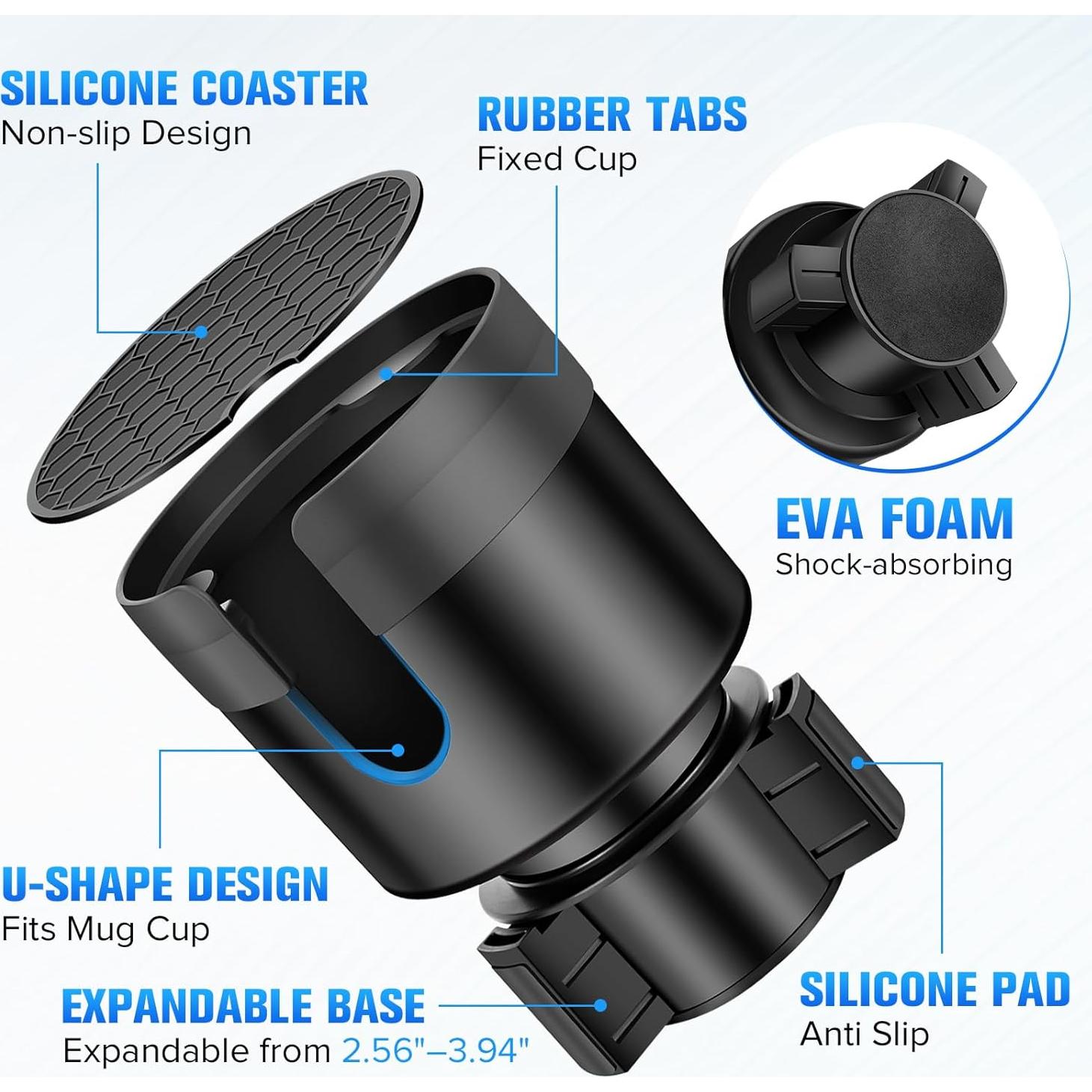 SILICONE COASTER
Non-slip Design

RUBBER TABS
Fixed Cup

EVA FOAM
Shock-absorbing

U-SHAPE DESIGN
Fits Mug Cup

EXPANDABLE BASE
Expandable from 2.56"–3.94"

SILICONE PAD
Anti Slip