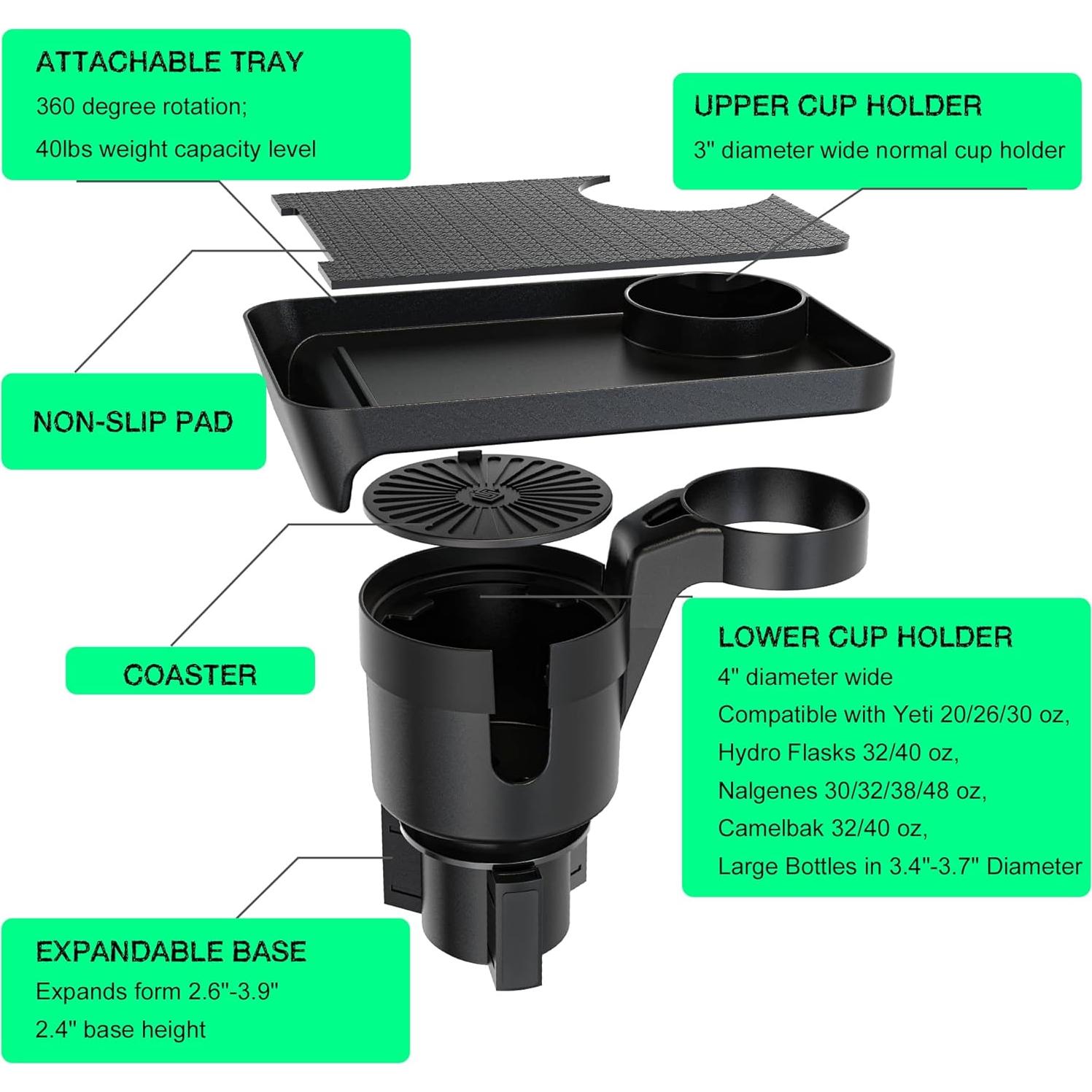 ATTACHABLE TRAY
360 degree rotation;
40lbs weight capacity level

UPPER CUP HOLDER
3" diameter wide normal cup holder

NON-SLIP PAD

COASTER

LOWER CUP HOLDER
4" diameter wide
Compatible with Yeti 20/26/30 oz,
Hydro Flasks 32/40 oz,
Nalgenes 30/32/38/48 oz,
Camelbak 32/40 oz,
Large Bottles in 3.4"-3.7" Diameter

EXPANDABLE BASE
Expands form 2.6"-3.9"
2.4" base height