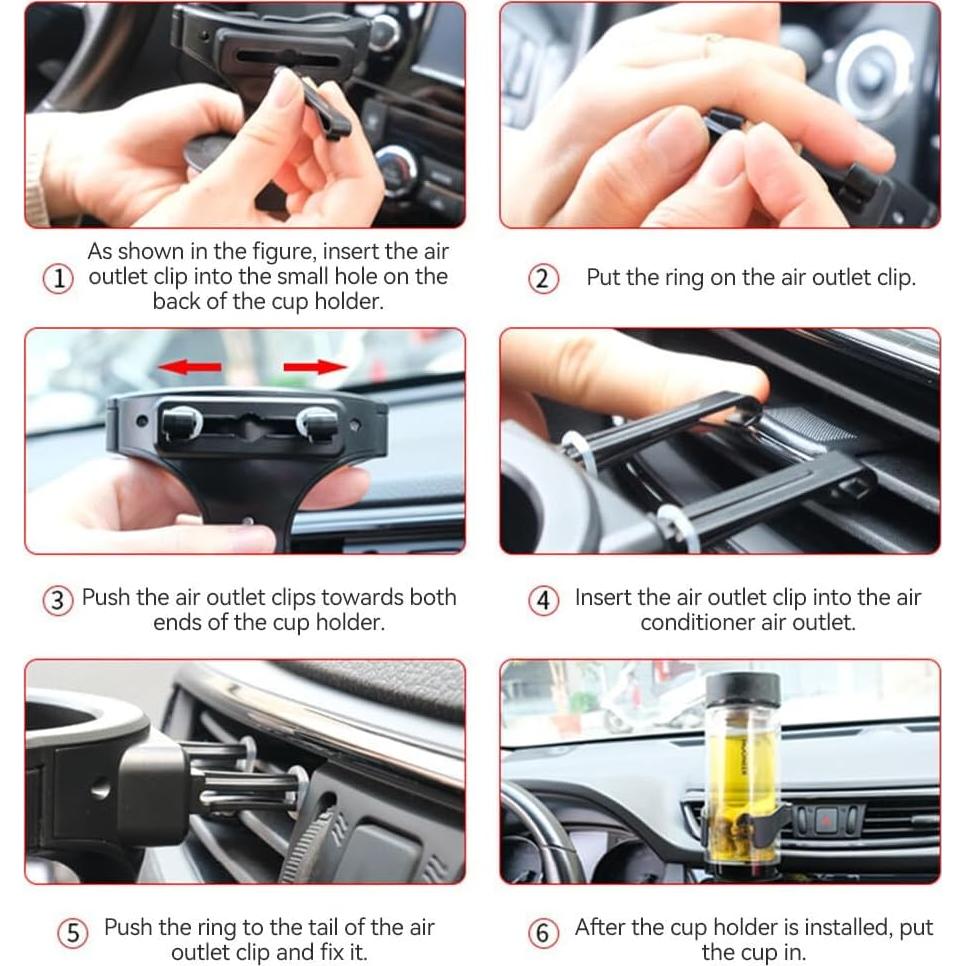 ① As shown in the figure, insert the air outlet clip into the small hole on the back of the cup holder.

② Put the ring on the air outlet clip.

③ Push the air outlet clips towards both ends of the cup holder.

④ Insert the air outlet clip into the air conditioner air outlet.

⑤ Push the ring to the tail of the air outlet clip and fix it.

⑥ After the cup holder is installed, put the cup in.