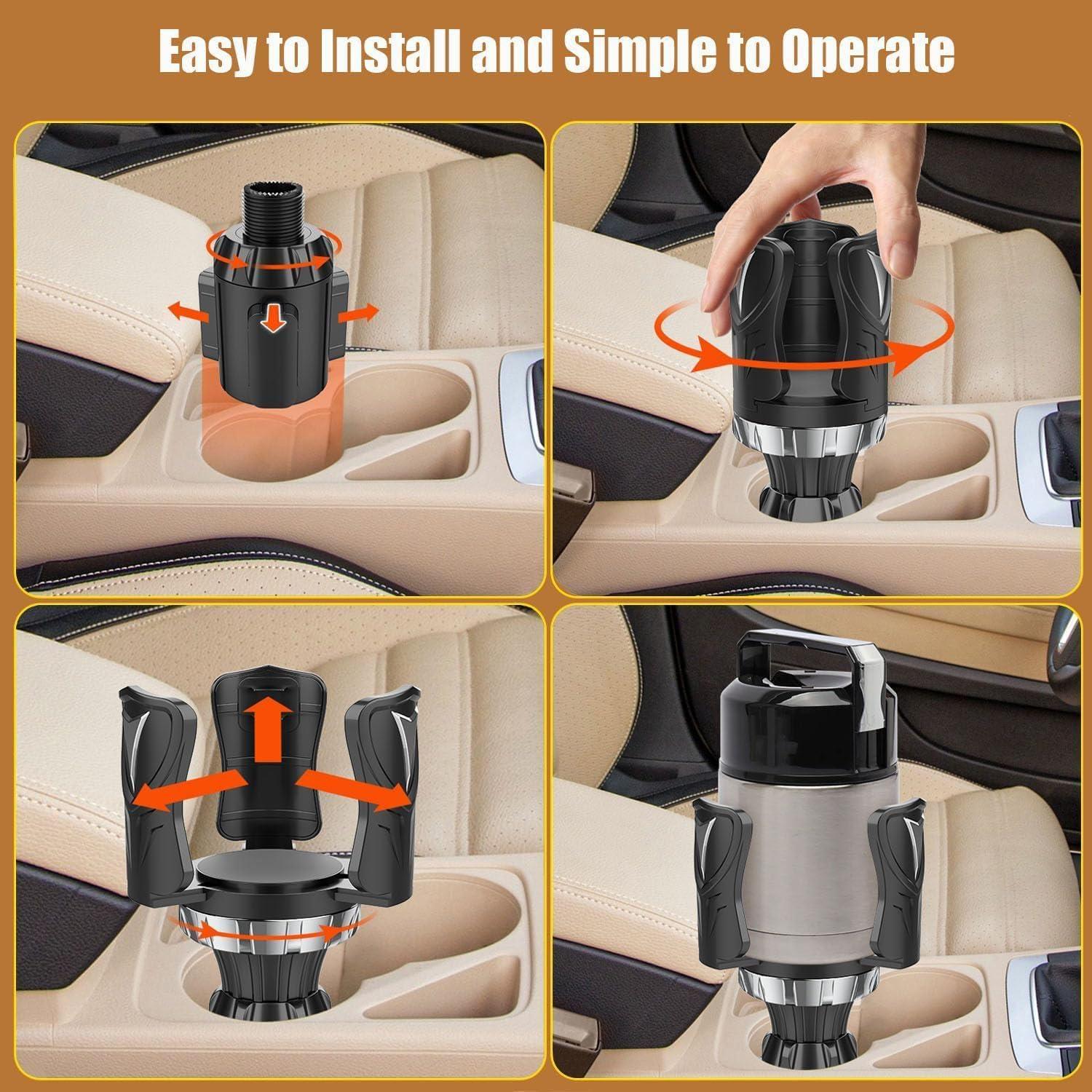 Easy to Install and Simple to Operate