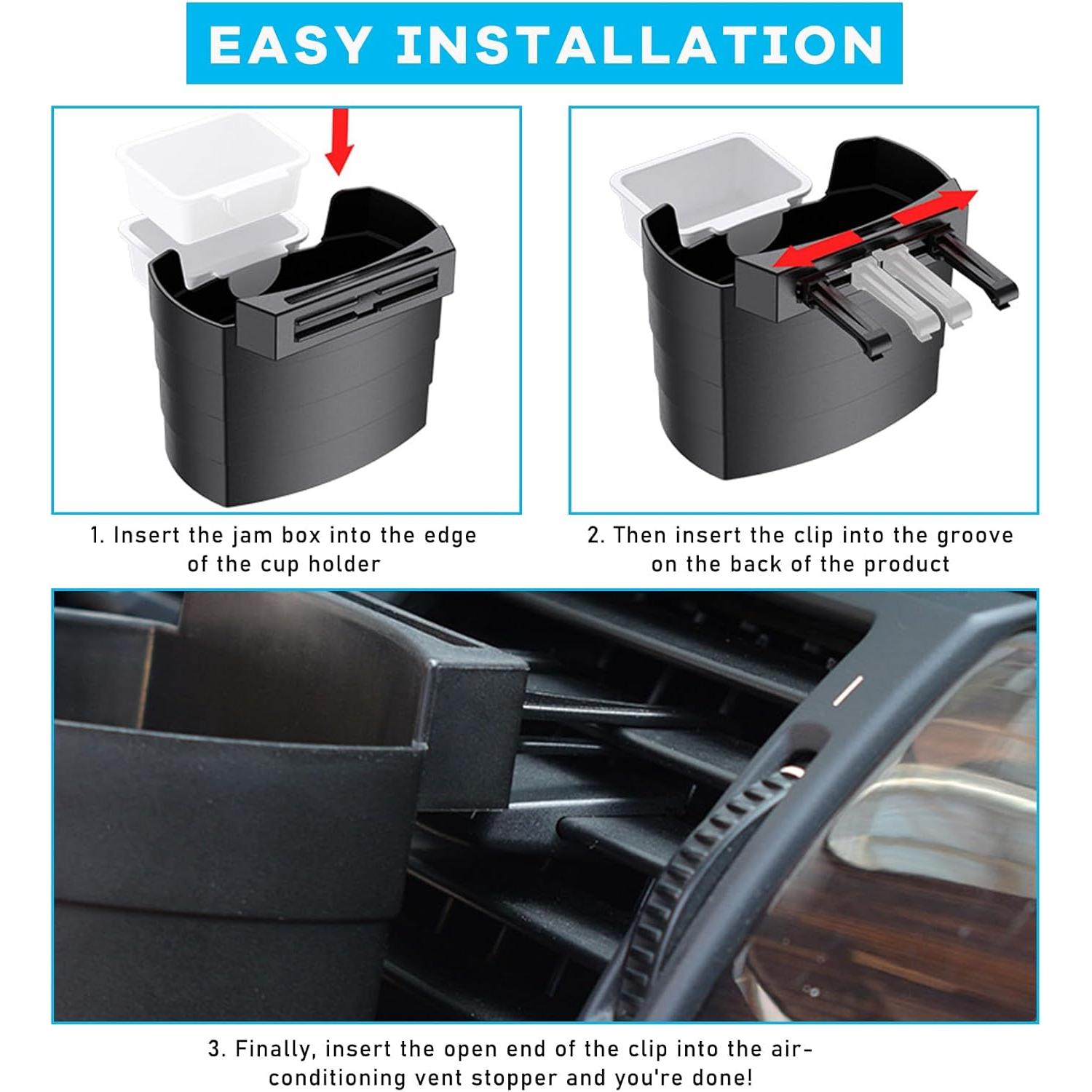 EASY INSTALLATION

1. Insert the jam box into the edge of the cup holder

2. Then insert the clip into the groove on the back of the product

3. Finally, insert the open end of the clip into the air-conditioning vent stopper and you're done!