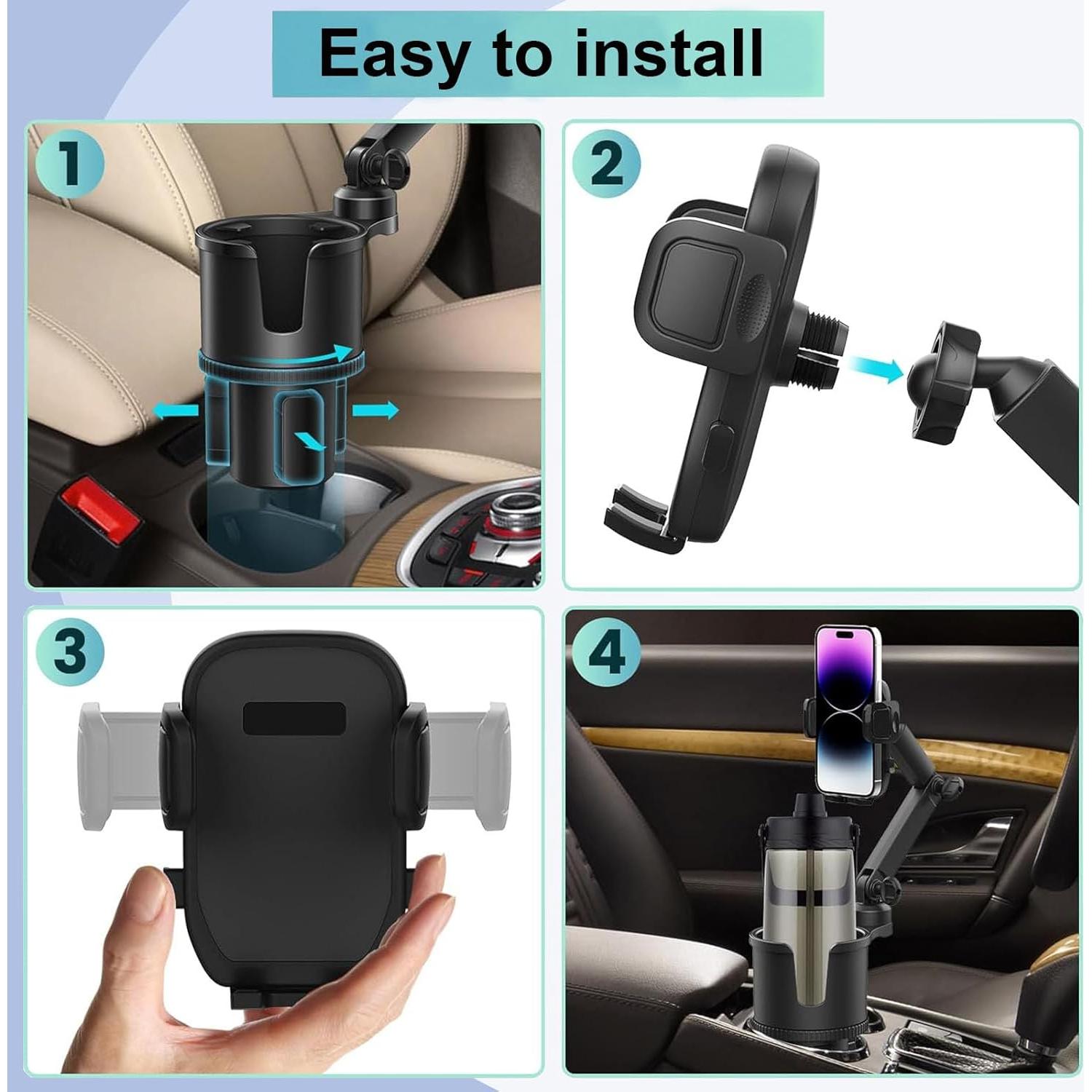 Easy to install

1

2

3

4