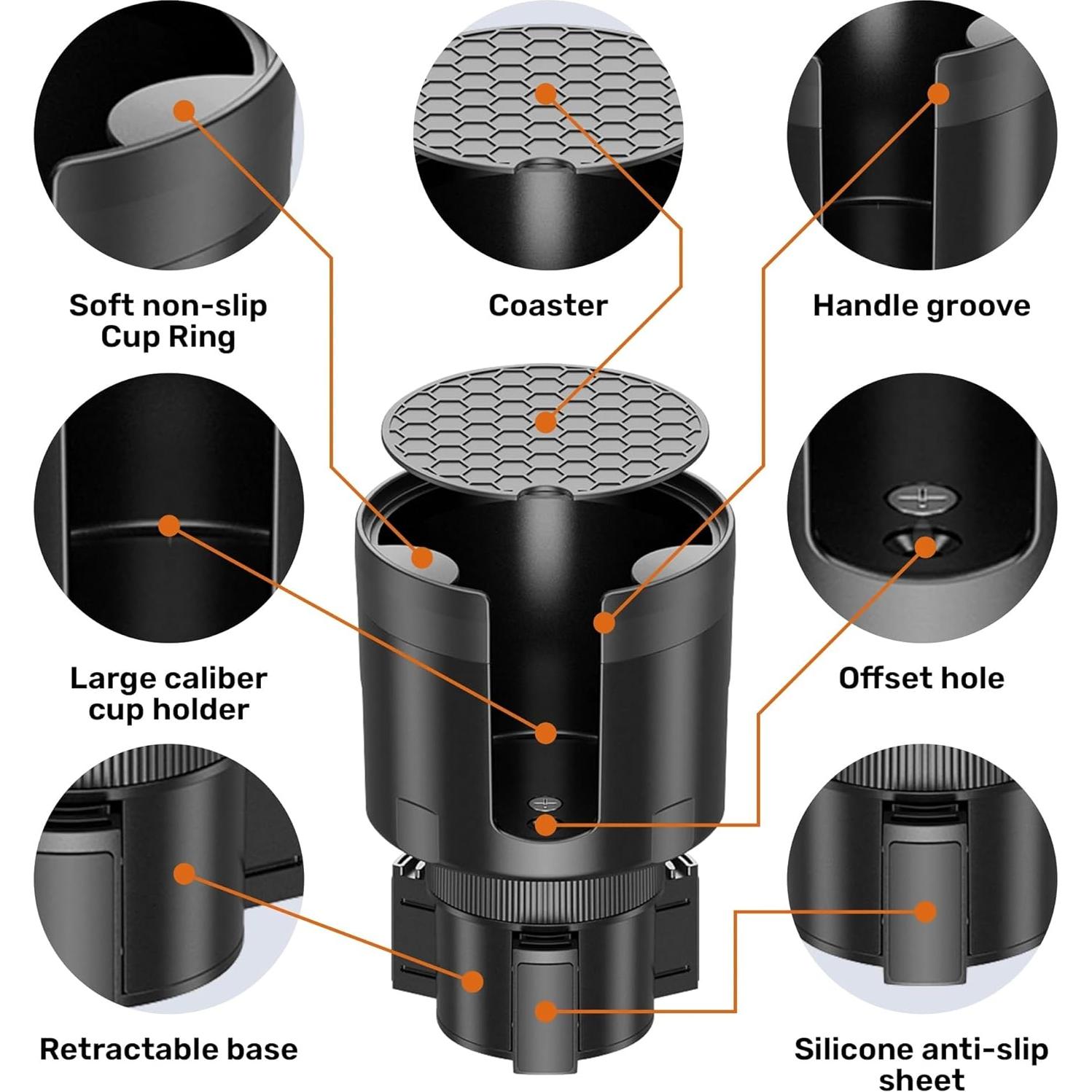 Soft non-slip Cup Ring

Coaster

Handle groove

Large caliber cup holder

Offset hole

Retractable base

Silicone anti-slip sheet