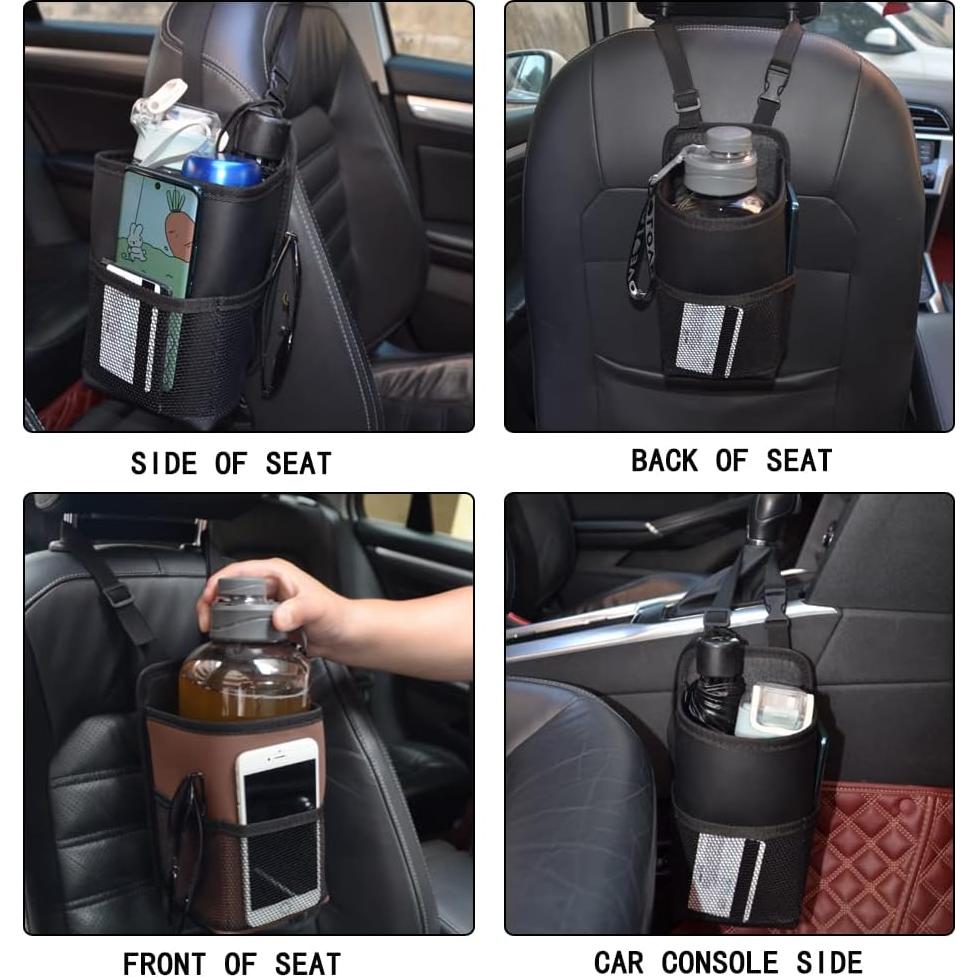 SIDE OF SEAT

BACK OF SEAT

FRONT OF SEAT

CAR CONSOLE SIDE