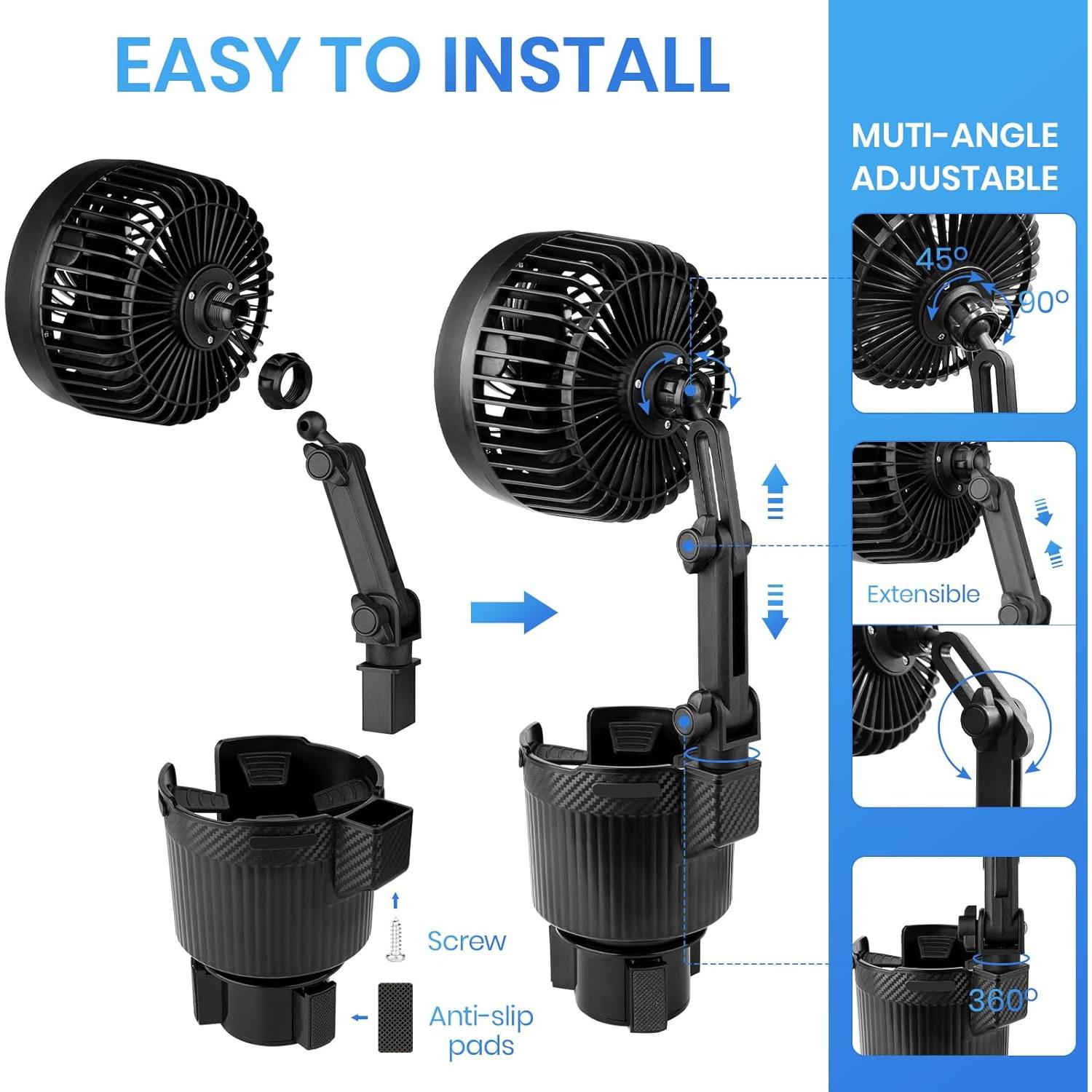 EASY TO INSTALL

Screw

Anti-slip pads

MUTI-ANGLE ADJUSTABLE

45°

90°

Extensible

360°