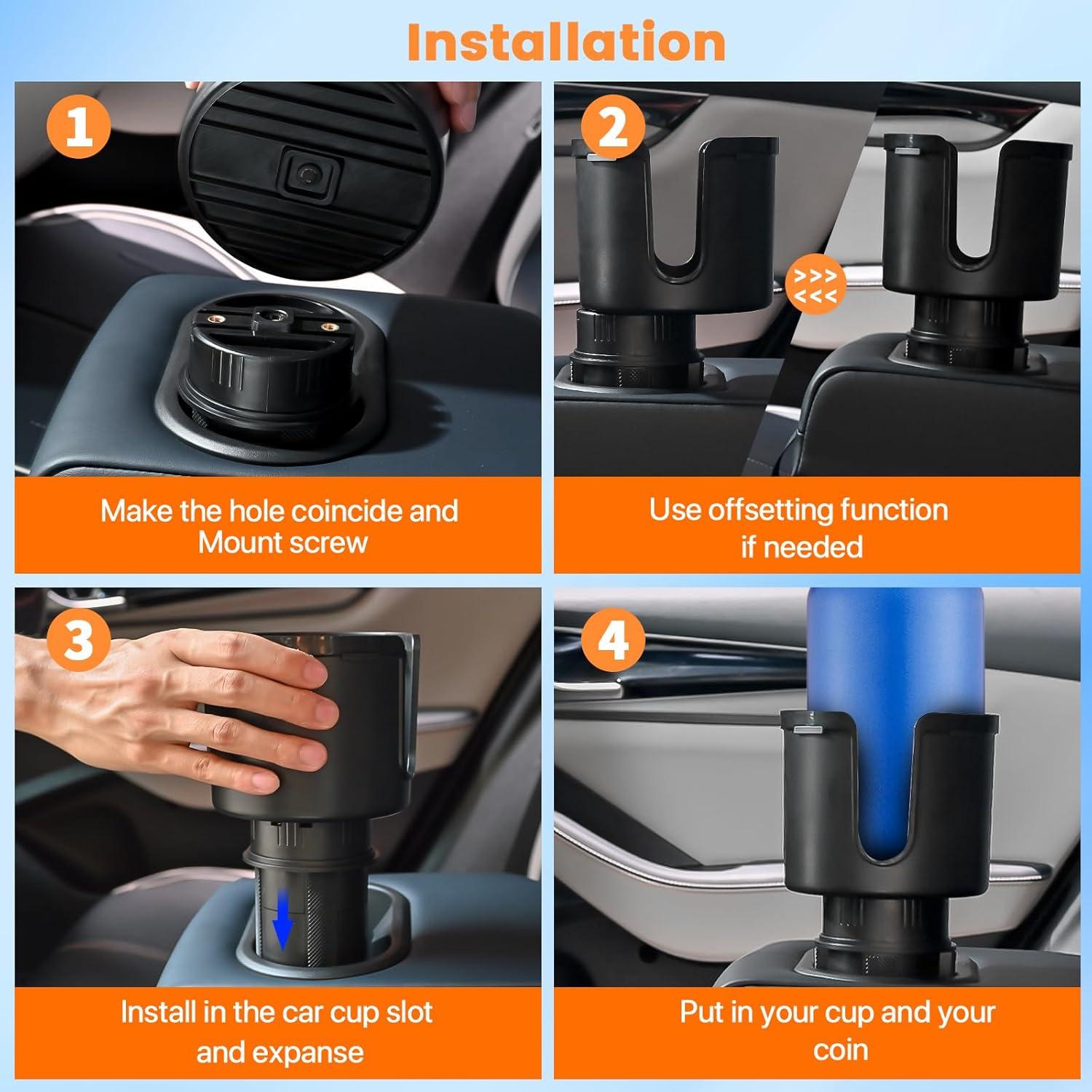 Installation

1

Make the hole coincide and Mount screw

2

>>>
<<<

Use offsetting function if needed

3

Install in the car cup slot and expanse

4

Put in your cup and your coin