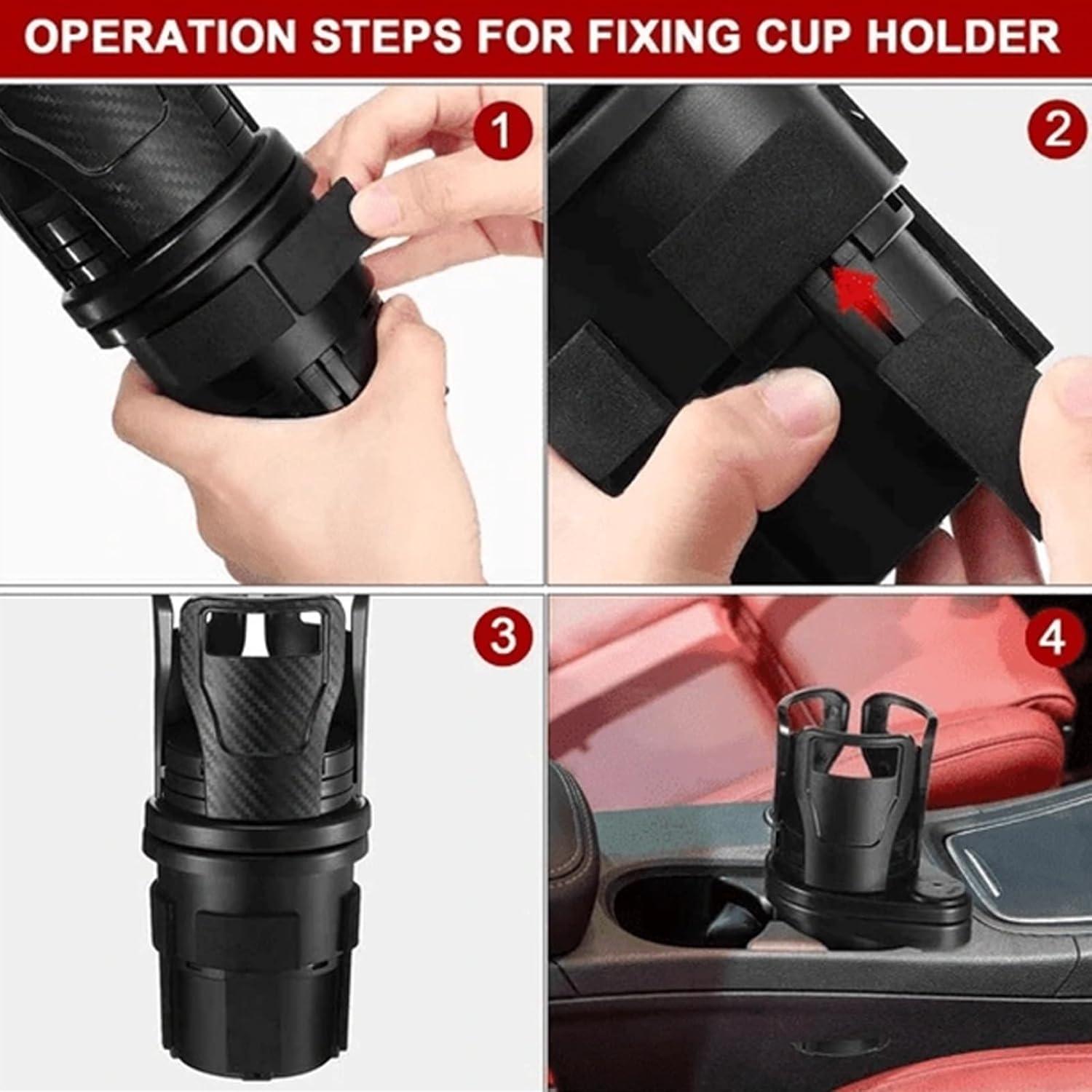 OPERATION STEPS FOR FIXING CUP HOLDER

1

2

3

4