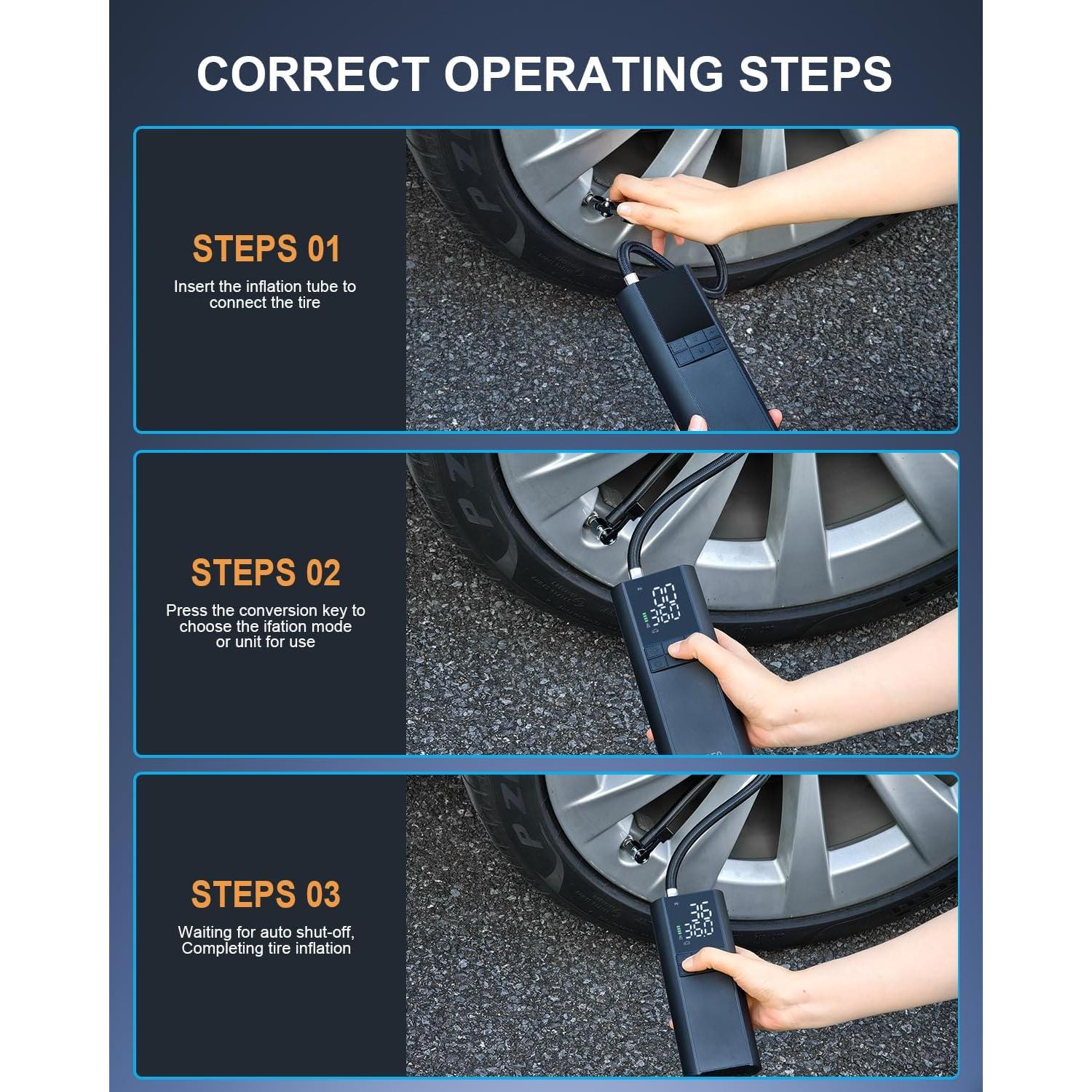 CORRECT OPERATING STEPS

STEPS 01
Insert the inflation tube to connect the tire

STEPS 02
Press the conversion key to choose the ifation mode or unit for use

00
360

STEPS 03
Waiting for auto shut-off, Completing tire inflation

36
360