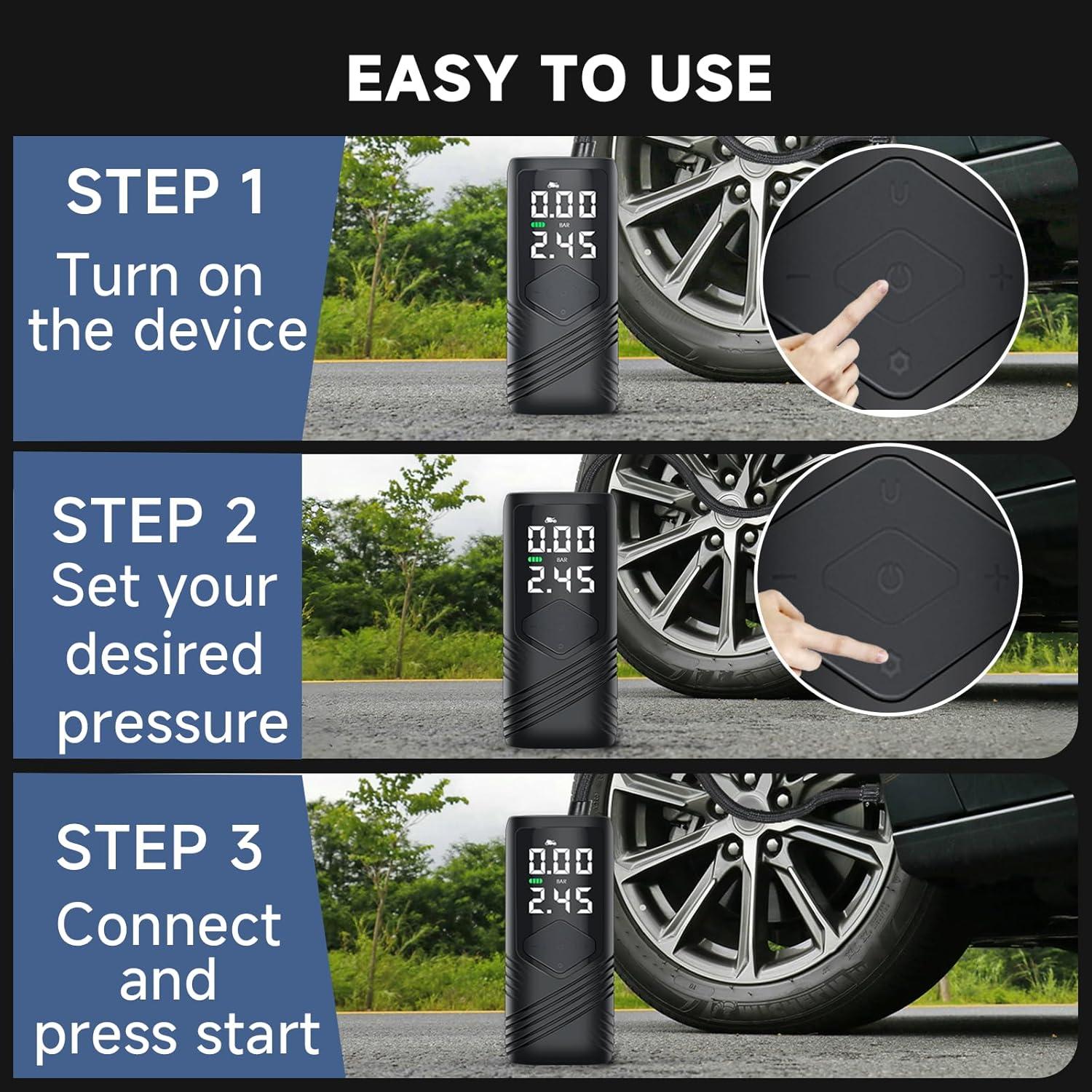 EASY TO USE

STEP 1
Turn on the device

0.00
BAR
2.45

STEP 2
Set your desired pressure

0.00
BAR
2.45

STEP 3
Connect and press start

0.00
BAR
2.45