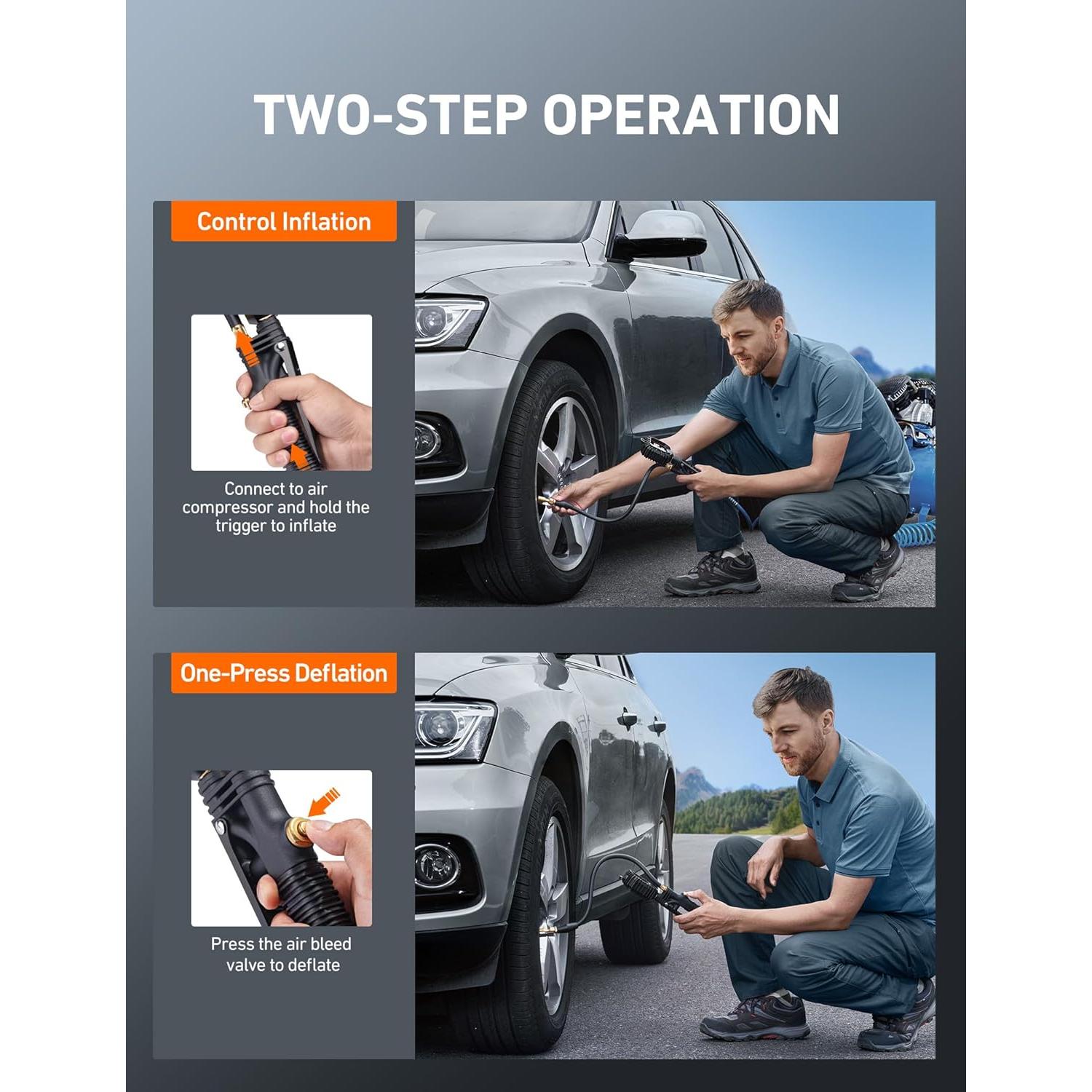 TWO-STEP OPERATION

Control Inflation

Connect to air compressor and hold the trigger to inflate

One-Press Deflation

Press the air bleed valve to deflate